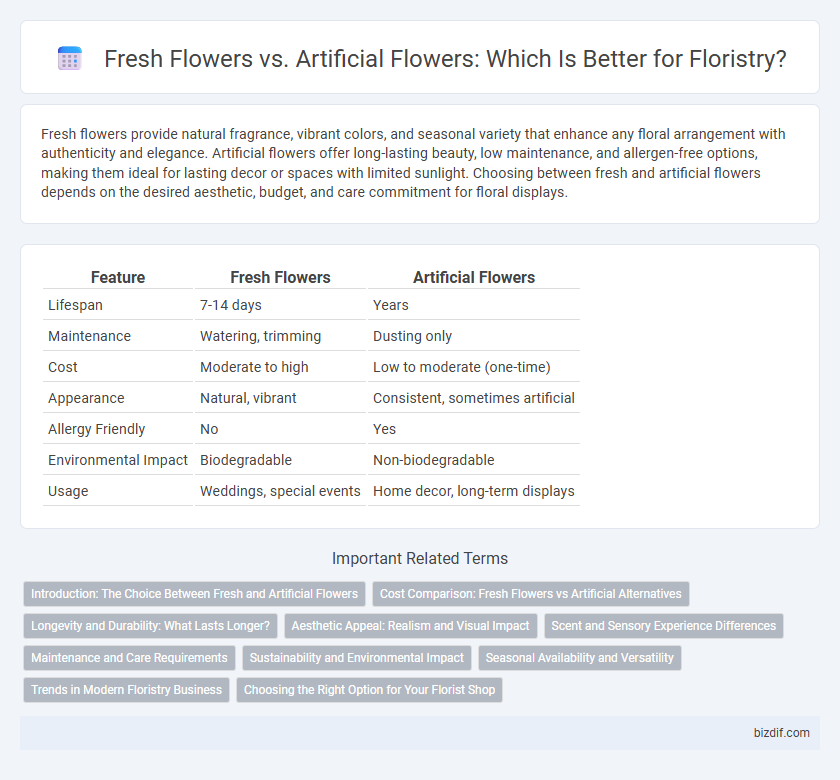 Fresh Flowers vs. Artificial Flowers: Which Is Better for Floristry?

Fresh flowers provide natural fragrance, vibrant colors, and seasonal variety that enhance any floral arrangement with authenticity and elegance. Artificial flowers offer long-lasting beauty, low maintenance, and allergen-free options, making them ideal for lasting decor or spaces with limited sunlight. Choosing between fresh and artificial flowers depends on the desired aesthetic, budget, and care commitment for floral displays.

| Feature | Fresh Flowers | Artificial Flowers |
|---|---|---|
| Lifespan | 7-14 days | Years |
| Maintenance | Watering, trimming | Dusting only |
| Cost | Moderate to high | Low to moderate (one-time) |
| Appearance | Natural, vibrant | Consistent, sometimes artificial |
| Allergy Friendly | No | Yes |
| Environmental Impact | Biodegradable | Non-biodegradable |
| Usage | Weddings, special events | Home decor, long-term displays |

Important Related Terms

Introduction: The Choice Between Fresh and Artificial Flowers
Cost Comparison: Fresh Flowers vs Artificial Alternatives
Longevity and Durability: What Lasts Longer?
Aesthetic Appeal: Realism and Visual Impact
Scent and Sensory Experience Differences
Maintenance and Care Requirements
Sustainability and Environmental Impact
Seasonal Availability and Versatility
Trends in Modern Floristry Business
Choosing the Right Option for Your Florist Shop

bizdif.com