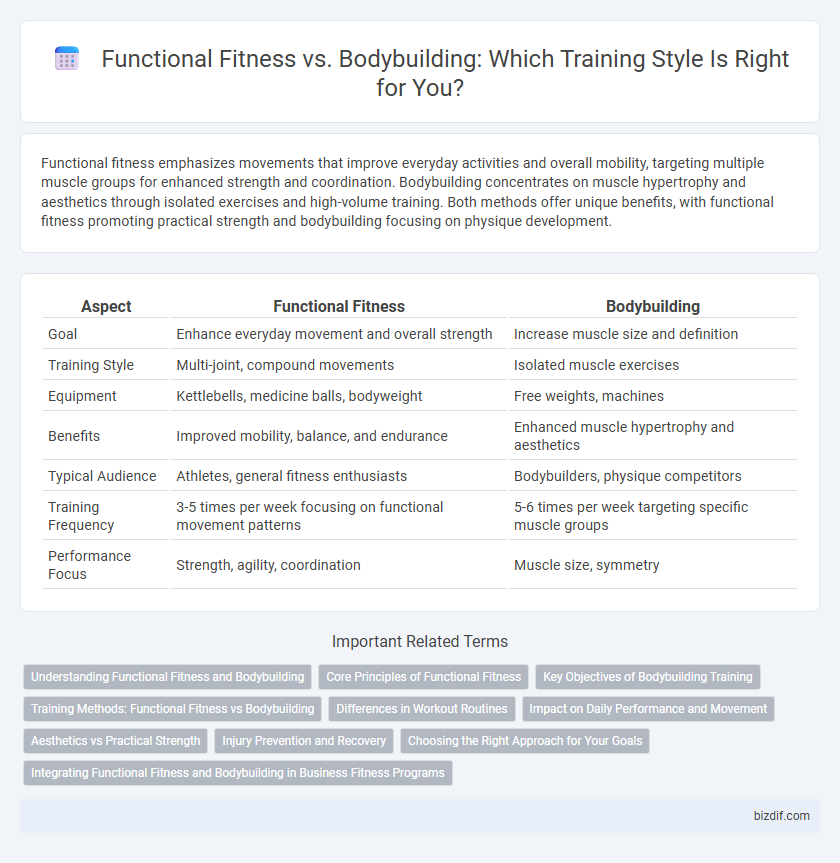 Functional Fitness vs. Bodybuilding: Which Training Style Is Right for You?

Functional fitness emphasizes movements that improve everyday activities and overall mobility, targeting multiple muscle groups for enhanced strength and coordination. Bodybuilding concentrates on muscle hypertrophy and aesthetics through isolated exercises and high-volume training. Both methods offer unique benefits, with functional fitness promoting practical strength and bodybuilding focusing on physique development.

| Aspect | Functional Fitness | Bodybuilding |
|---|---|---|
| Goal | Enhance everyday movement and overall strength | Increase muscle size and definition |
| Training Style | Multi-joint, compound movements | Isolated muscle exercises |
| Equipment | Kettlebells, medicine balls, bodyweight | Free weights, machines |
| Benefits | Improved mobility, balance, and endurance | Enhanced muscle hypertrophy and aesthetics |
| Typical Audience | Athletes, general fitness enthusiasts | Bodybuilders, physique competitors |
| Training Frequency | 3-5 times per week focusing on functional movement patterns | 5-6 times per week targeting specific muscle groups |
| Performance Focus | Strength, agility, coordination | Muscle size, symmetry |

Important Related Terms

Understanding Functional Fitness and Bodybuilding
Core Principles of Functional Fitness
Key Objectives of Bodybuilding Training
Training Methods: Functional Fitness vs Bodybuilding
Differences in Workout Routines
Impact on Daily Performance and Movement
Aesthetics vs Practical Strength
Injury Prevention and Recovery
Choosing the Right Approach for Your Goals
Integrating Functional Fitness and Bodybuilding in Business Fitness Programs

bizdif.com