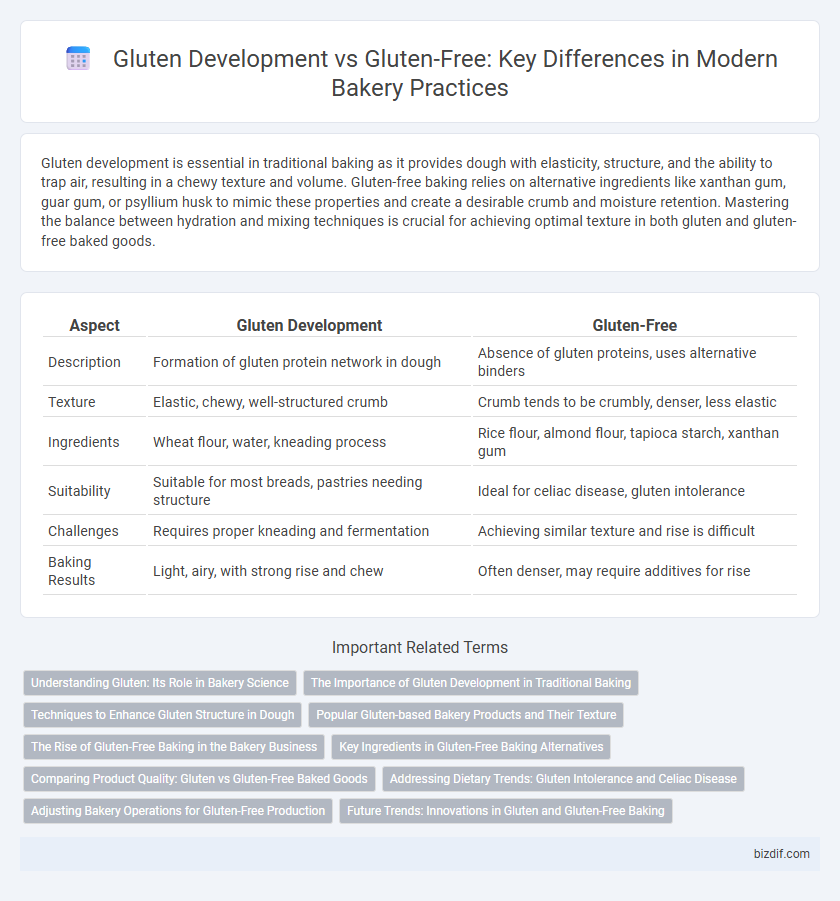 Gluten Development vs Gluten-Free: Key Differences in Modern Bakery Practices

Gluten development is essential in traditional baking as it provides dough with elasticity, structure, and the ability to trap air, resulting in a chewy texture and volume. Gluten-free baking relies on alternative ingredients like xanthan gum, guar gum, or psyllium husk to mimic these properties and create a desirable crumb and moisture retention. Mastering the balance between hydration and mixing techniques is crucial for achieving optimal texture in both gluten and gluten-free baked goods.

| Aspect | Gluten Development | Gluten-Free |
|---|---|---|
| Description | Formation of gluten protein network in dough | Absence of gluten proteins, uses alternative binders |
| Texture | Elastic, chewy, well-structured crumb | Crumb tends to be crumbly, denser, less elastic |
| Ingredients | Wheat flour, water, kneading process | Rice flour, almond flour, tapioca starch, xanthan gum |
| Suitability | Suitable for most breads, pastries needing structure | Ideal for celiac disease, gluten intolerance |
| Challenges | Requires proper kneading and fermentation | Achieving similar texture and rise is difficult |
| Baking Results | Light, airy, with strong rise and chew | Often denser, may require additives for rise |

Important Related Terms

Understanding Gluten: Its Role in Bakery Science
The Importance of Gluten Development in Traditional Baking
Techniques to Enhance Gluten Structure in Dough
Popular Gluten-based Bakery Products and Their Texture
The Rise of Gluten-Free Baking in the Bakery Business
Key Ingredients in Gluten-Free Baking Alternatives
Comparing Product Quality: Gluten vs Gluten-Free Baked Goods
Addressing Dietary Trends: Gluten Intolerance and Celiac Disease
Adjusting Bakery Operations for Gluten-Free Production
Future Trends: Innovations in Gluten and Gluten-Free Baking

bizdif.com