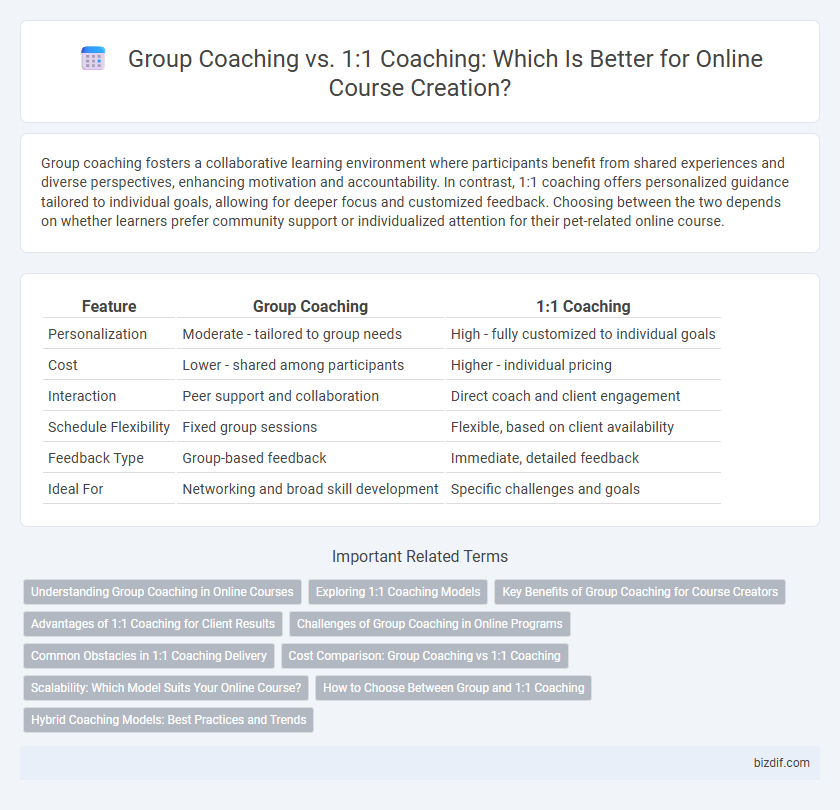 Group Coaching vs. 1:1 Coaching: Which Is Better for Online Course Creation?

Group coaching fosters a collaborative learning environment where participants benefit from shared experiences and diverse perspectives, enhancing motivation and accountability. In contrast, 1:1 coaching offers personalized guidance tailored to individual goals, allowing for deeper focus and customized feedback. Choosing between the two depends on whether learners prefer community support or individualized attention for their pet-related online course.

| Feature | Group Coaching | 1:1 Coaching |
|---|---|---|
| Personalization | Moderate - tailored to group needs | High - fully customized to individual goals |
| Cost | Lower - shared among participants | Higher - individual pricing |
| Interaction | Peer support and collaboration | Direct coach and client engagement |
| Schedule Flexibility | Fixed group sessions | Flexible, based on client availability |
| Feedback Type | Group-based feedback | Immediate, detailed feedback |
| Ideal For | Networking and broad skill development | Specific challenges and goals |

Important Related Terms

Understanding Group Coaching in Online Courses
Exploring 1:1 Coaching Models
Key Benefits of Group Coaching for Course Creators
Advantages of 1:1 Coaching for Client Results
Challenges of Group Coaching in Online Programs
Common Obstacles in 1:1 Coaching Delivery
Cost Comparison: Group Coaching vs 1:1 Coaching
Scalability: Which Model Suits Your Online Course?
How to Choose Between Group and 1:1 Coaching
Hybrid Coaching Models: Best Practices and Trends

bizdif.com