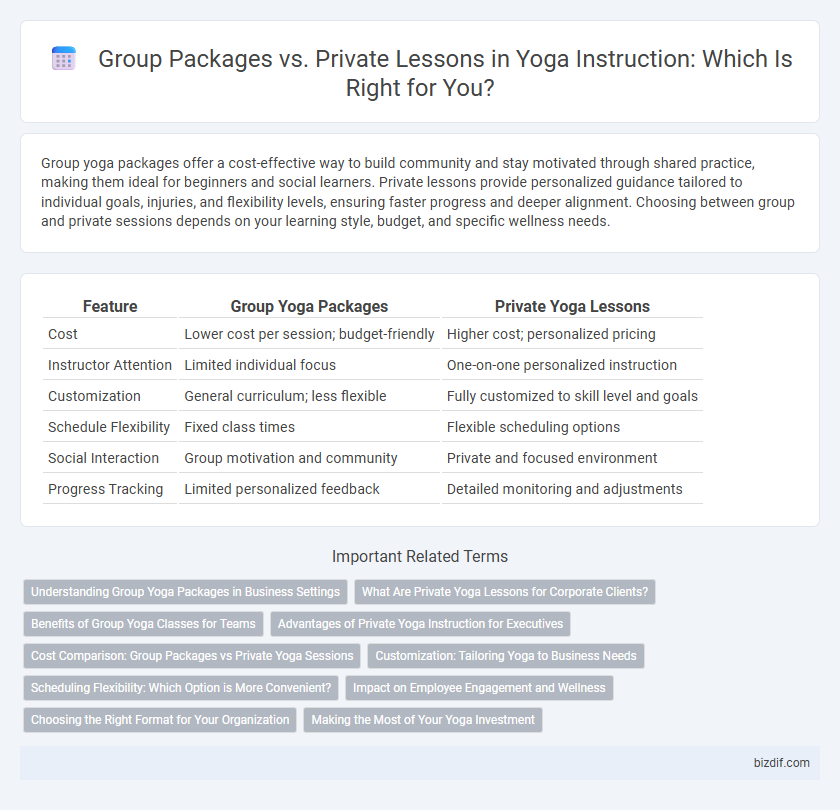 Group Packages vs. Private Lessons in Yoga Instruction: Which Is Right for You?

Group yoga packages offer a cost-effective way to build community and stay motivated through shared practice, making them ideal for beginners and social learners. Private lessons provide personalized guidance tailored to individual goals, injuries, and flexibility levels, ensuring faster progress and deeper alignment. Choosing between group and private sessions depends on your learning style, budget, and specific wellness needs.

| Feature | Group Yoga Packages | Private Yoga Lessons |
|---|---|---|
| Cost | Lower cost per session; budget-friendly | Higher cost; personalized pricing |
| Instructor Attention | Limited individual focus | One-on-one personalized instruction |
| Customization | General curriculum; less flexible | Fully customized to skill level and goals |
| Schedule Flexibility | Fixed class times | Flexible scheduling options |
| Social Interaction | Group motivation and community | Private and focused environment |
| Progress Tracking | Limited personalized feedback | Detailed monitoring and adjustments |

Important Related Terms

Understanding Group Yoga Packages in Business Settings
What Are Private Yoga Lessons for Corporate Clients?
Benefits of Group Yoga Classes for Teams
Advantages of Private Yoga Instruction for Executives
Cost Comparison: Group Packages vs Private Yoga Sessions
Customization: Tailoring Yoga to Business Needs
Scheduling Flexibility: Which Option is More Convenient?
Impact on Employee Engagement and Wellness
Choosing the Right Format for Your Organization
Making the Most of Your Yoga Investment

bizdif.com