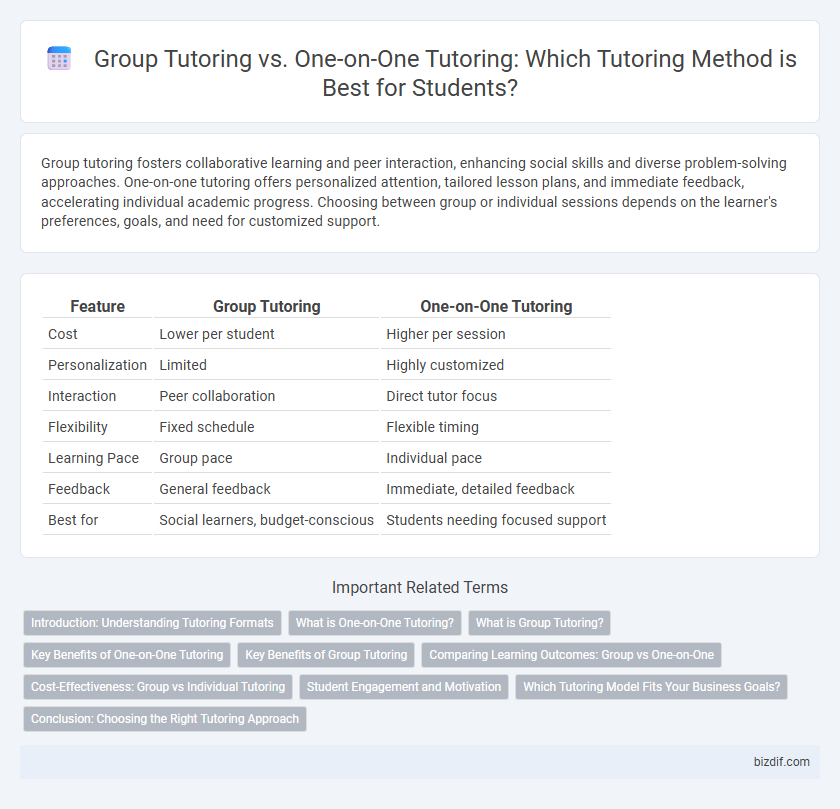 Group Tutoring vs. One-on-One Tutoring: Which Tutoring Method is Best for Students?

Group tutoring fosters collaborative learning and peer interaction, enhancing social skills and diverse problem-solving approaches. One-on-one tutoring offers personalized attention, tailored lesson plans, and immediate feedback, accelerating individual academic progress. Choosing between group or individual sessions depends on the learner's preferences, goals, and need for customized support.

| Feature | Group Tutoring | One-on-One Tutoring |
|---|---|---|
| Cost | Lower per student | Higher per session |
| Personalization | Limited | Highly customized |
| Interaction | Peer collaboration | Direct tutor focus |
| Flexibility | Fixed schedule | Flexible timing |
| Learning Pace | Group pace | Individual pace |
| Feedback | General feedback | Immediate, detailed feedback |
| Best for | Social learners, budget-conscious | Students needing focused support |

Important Related Terms

Introduction: Understanding Tutoring Formats
What is One-on-One Tutoring?
What is Group Tutoring?
Key Benefits of One-on-One Tutoring
Key Benefits of Group Tutoring
Comparing Learning Outcomes: Group vs One-on-One
Cost-Effectiveness: Group vs Individual Tutoring
Student Engagement and Motivation
Which Tutoring Model Fits Your Business Goals?
Conclusion: Choosing the Right Tutoring Approach

bizdif.com