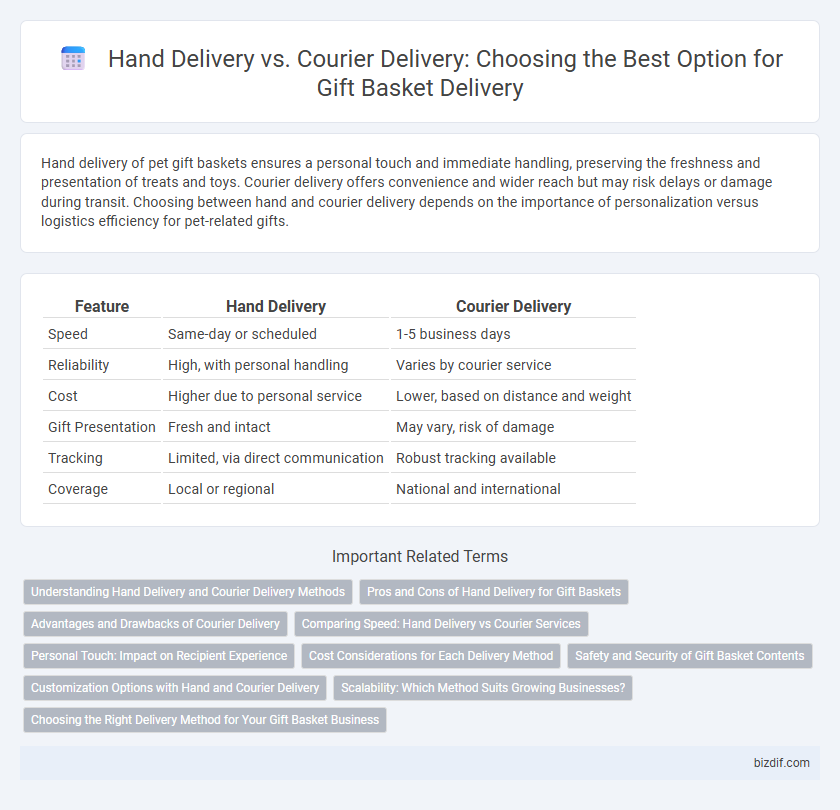 Hand Delivery vs. Courier Delivery: Choosing the Best Option for Gift Basket Delivery

Hand delivery of pet gift baskets ensures a personal touch and immediate handling, preserving the freshness and presentation of treats and toys. Courier delivery offers convenience and wider reach but may risk delays or damage during transit. Choosing between hand and courier delivery depends on the importance of personalization versus logistics efficiency for pet-related gifts.

| Feature | Hand Delivery | Courier Delivery |
|---|---|---|
| Speed | Same-day or scheduled | 1-5 business days |
| Reliability | High, with personal handling | Varies by courier service |
| Cost | Higher due to personal service | Lower, based on distance and weight |
| Gift Presentation | Fresh and intact | May vary, risk of damage |
| Tracking | Limited, via direct communication | Robust tracking available |
| Coverage | Local or regional | National and international |

Important Related Terms

Understanding Hand Delivery and Courier Delivery Methods
Pros and Cons of Hand Delivery for Gift Baskets
Advantages and Drawbacks of Courier Delivery
Comparing Speed: Hand Delivery vs Courier Services
Personal Touch: Impact on Recipient Experience
Cost Considerations for Each Delivery Method
Safety and Security of Gift Basket Contents
Customization Options with Hand and Courier Delivery
Scalability: Which Method Suits Growing Businesses?
Choosing the Right Delivery Method for Your Gift Basket Business

bizdif.com