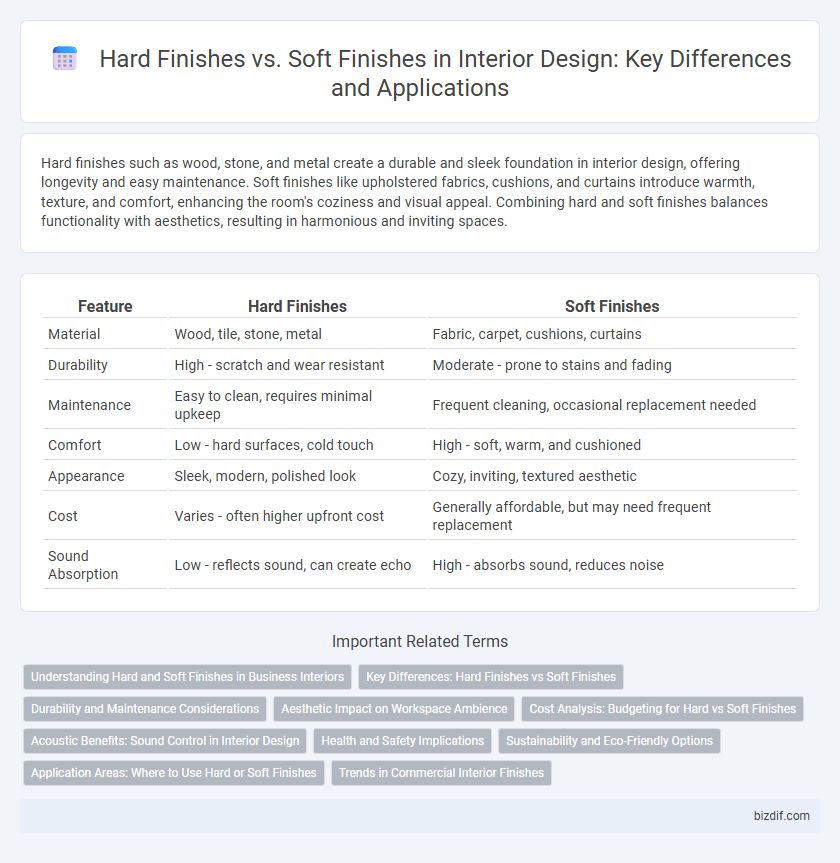 Hard Finishes vs. Soft Finishes in Interior Design: Key Differences and Applications

Hard finishes such as wood, stone, and metal create a durable and sleek foundation in interior design, offering longevity and easy maintenance. Soft finishes like upholstered fabrics, cushions, and curtains introduce warmth, texture, and comfort, enhancing the room's coziness and visual appeal. Combining hard and soft finishes balances functionality with aesthetics, resulting in harmonious and inviting spaces.

| Feature | Hard Finishes | Soft Finishes |
|---|---|---|
| Material | Wood, tile, stone, metal | Fabric, carpet, cushions, curtains |
| Durability | High - scratch and wear resistant | Moderate - prone to stains and fading |
| Maintenance | Easy to clean, requires minimal upkeep | Frequent cleaning, occasional replacement needed |
| Comfort | Low - hard surfaces, cold touch | High - soft, warm, and cushioned |
| Appearance | Sleek, modern, polished look | Cozy, inviting, textured aesthetic |
| Cost | Varies - often higher upfront cost | Generally affordable, but may need frequent replacement |
| Sound Absorption | Low - reflects sound, can create echo | High - absorbs sound, reduces noise |

Important Related Terms

Understanding Hard and Soft Finishes in Business Interiors
Key Differences: Hard Finishes vs Soft Finishes
Durability and Maintenance Considerations
Aesthetic Impact on Workspace Ambience
Cost Analysis: Budgeting for Hard vs Soft Finishes
Acoustic Benefits: Sound Control in Interior Design
Health and Safety Implications
Sustainability and Eco-Friendly Options
Application Areas: Where to Use Hard or Soft Finishes
Trends in Commercial Interior Finishes

bizdif.com