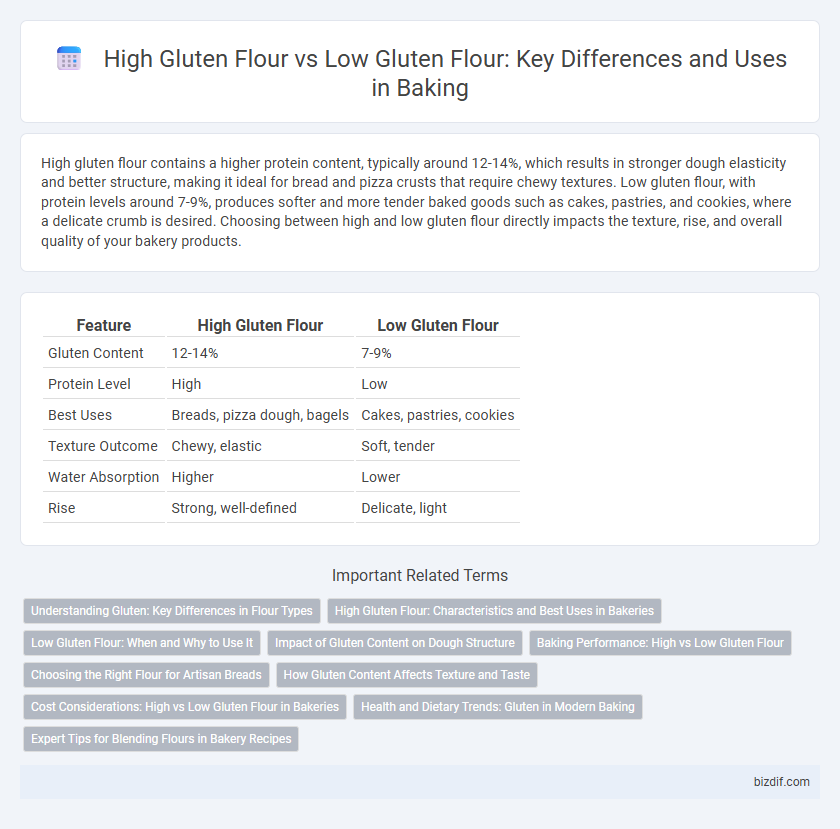 High Gluten Flour vs Low Gluten Flour: Key Differences and Uses in Baking

High gluten flour contains a higher protein content, typically around 12-14%, which results in stronger dough elasticity and better structure, making it ideal for bread and pizza crusts that require chewy textures. Low gluten flour, with protein levels around 7-9%, produces softer and more tender baked goods such as cakes, pastries, and cookies, where a delicate crumb is desired. Choosing between high and low gluten flour directly impacts the texture, rise, and overall quality of your bakery products.

| Feature | High Gluten Flour | Low Gluten Flour |
|---|---|---|
| Gluten Content | 12-14% | 7-9% |
| Protein Level | High | Low |
| Best Uses | Breads, pizza dough, bagels | Cakes, pastries, cookies |
| Texture Outcome | Chewy, elastic | Soft, tender |
| Water Absorption | Higher | Lower |
| Rise | Strong, well-defined | Delicate, light |

Important Related Terms

Understanding Gluten: Key Differences in Flour Types
High Gluten Flour: Characteristics and Best Uses in Bakeries
Low Gluten Flour: When and Why to Use It
Impact of Gluten Content on Dough Structure
Baking Performance: High vs Low Gluten Flour
Choosing the Right Flour for Artisan Breads
How Gluten Content Affects Texture and Taste
Cost Considerations: High vs Low Gluten Flour in Bakeries
Health and Dietary Trends: Gluten in Modern Baking
Expert Tips for Blending Flours in Bakery Recipes

bizdif.com