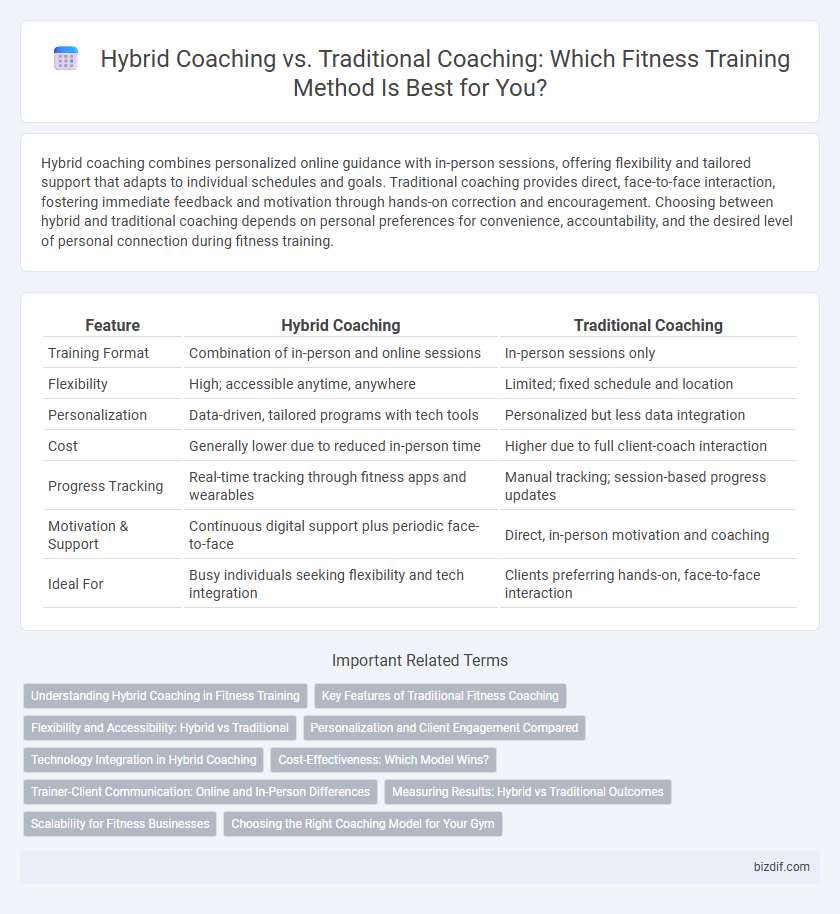 Hybrid Coaching vs. Traditional Coaching: Which Fitness Training Method Is Best for You?

Hybrid coaching combines personalized online guidance with in-person sessions, offering flexibility and tailored support that adapts to individual schedules and goals. Traditional coaching provides direct, face-to-face interaction, fostering immediate feedback and motivation through hands-on correction and encouragement. Choosing between hybrid and traditional coaching depends on personal preferences for convenience, accountability, and the desired level of personal connection during fitness training.

| Feature | Hybrid Coaching | Traditional Coaching |
|---|---|---|
| Training Format | Combination of in-person and online sessions | In-person sessions only |
| Flexibility | High; accessible anytime, anywhere | Limited; fixed schedule and location |
| Personalization | Data-driven, tailored programs with tech tools | Personalized but less data integration |
| Cost | Generally lower due to reduced in-person time | Higher due to full client-coach interaction |
| Progress Tracking | Real-time tracking through fitness apps and wearables | Manual tracking; session-based progress updates |
| Motivation & Support | Continuous digital support plus periodic face-to-face | Direct, in-person motivation and coaching |
| Ideal For | Busy individuals seeking flexibility and tech integration | Clients preferring hands-on, face-to-face interaction |

Important Related Terms

Understanding Hybrid Coaching in Fitness Training
Key Features of Traditional Fitness Coaching
Flexibility and Accessibility: Hybrid vs Traditional
Personalization and Client Engagement Compared
Technology Integration in Hybrid Coaching
Cost-Effectiveness: Which Model Wins?
Trainer-Client Communication: Online and In-Person Differences
Measuring Results: Hybrid vs Traditional Outcomes
Scalability for Fitness Businesses
Choosing the Right Coaching Model for Your Gym

bizdif.com