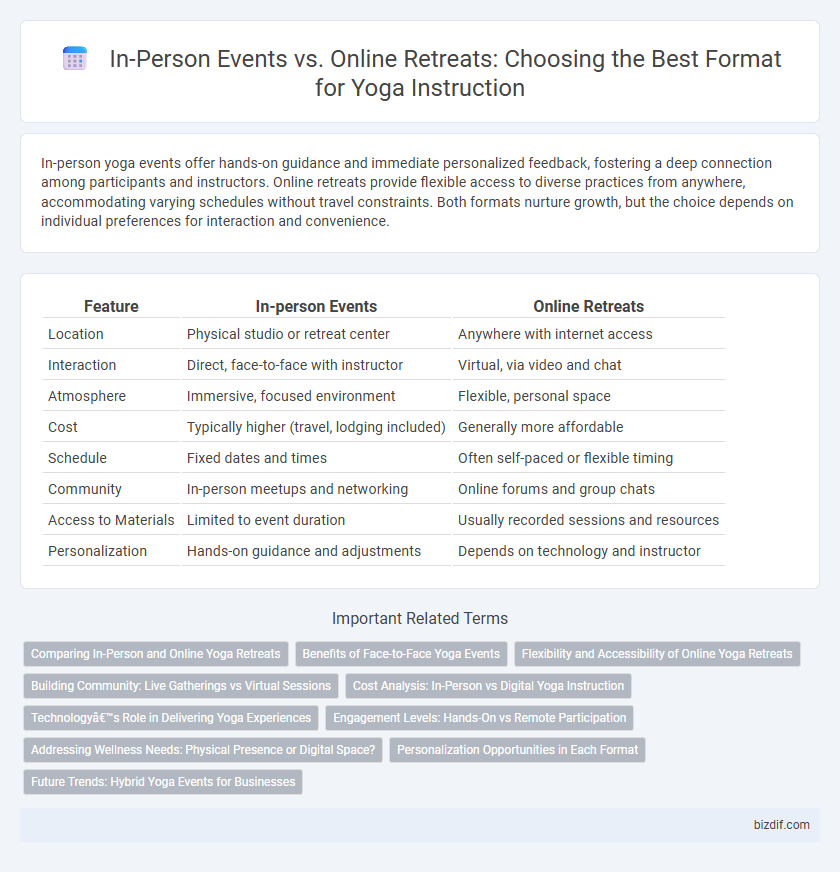 In-Person Events vs. Online Retreats: Choosing the Best Format for Yoga Instruction

In-person yoga events offer hands-on guidance and immediate personalized feedback, fostering a deep connection among participants and instructors. Online retreats provide flexible access to diverse practices from anywhere, accommodating varying schedules without travel constraints. Both formats nurture growth, but the choice depends on individual preferences for interaction and convenience.

| Feature | In-person Events | Online Retreats |
|---|---|---|
| Location | Physical studio or retreat center | Anywhere with internet access |
| Interaction | Direct, face-to-face with instructor | Virtual, via video and chat |
| Atmosphere | Immersive, focused environment | Flexible, personal space |
| Cost | Typically higher (travel, lodging included) | Generally more affordable |
| Schedule | Fixed dates and times | Often self-paced or flexible timing |
| Community | In-person meetups and networking | Online forums and group chats |
| Access to Materials | Limited to event duration | Usually recorded sessions and resources |
| Personalization | Hands-on guidance and adjustments | Depends on technology and instructor |

Important Related Terms

Comparing In-Person and Online Yoga Retreats
Benefits of Face-to-Face Yoga Events
Flexibility and Accessibility of Online Yoga Retreats
Building Community: Live Gatherings vs Virtual Sessions
Cost Analysis: In-Person vs Digital Yoga Instruction
Technologyâ€™s Role in Delivering Yoga Experiences
Engagement Levels: Hands-On vs Remote Participation
Addressing Wellness Needs: Physical Presence or Digital Space?
Personalization Opportunities in Each Format
Future Trends: Hybrid Yoga Events for Businesses

bizdif.com