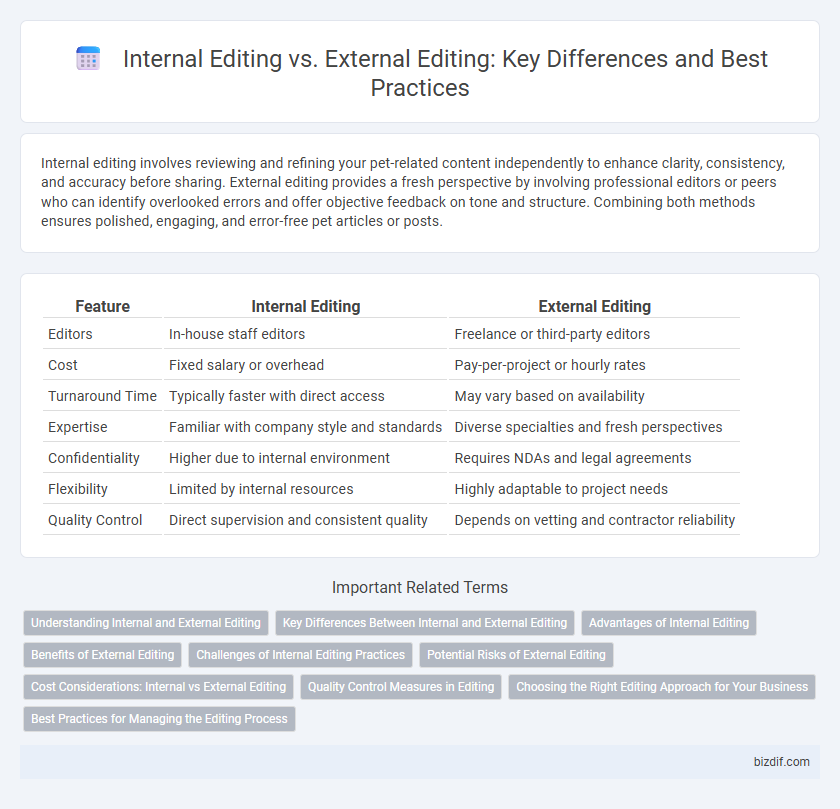 Internal Editing vs. External Editing: Key Differences and Best Practices

Internal editing involves reviewing and refining your pet-related content independently to enhance clarity, consistency, and accuracy before sharing. External editing provides a fresh perspective by involving professional editors or peers who can identify overlooked errors and offer objective feedback on tone and structure. Combining both methods ensures polished, engaging, and error-free pet articles or posts.

| Feature | Internal Editing | External Editing |
|---|---|---|
| Editors | In-house staff editors | Freelance or third-party editors |
| Cost | Fixed salary or overhead | Pay-per-project or hourly rates |
| Turnaround Time | Typically faster with direct access | May vary based on availability |
| Expertise | Familiar with company style and standards | Diverse specialties and fresh perspectives |
| Confidentiality | Higher due to internal environment | Requires NDAs and legal agreements |
| Flexibility | Limited by internal resources | Highly adaptable to project needs |
| Quality Control | Direct supervision and consistent quality | Depends on vetting and contractor reliability |

Important Related Terms

Understanding Internal and External Editing
Key Differences Between Internal and External Editing
Advantages of Internal Editing
Benefits of External Editing
Challenges of Internal Editing Practices
Potential Risks of External Editing
Cost Considerations: Internal vs External Editing
Quality Control Measures in Editing
Choosing the Right Editing Approach for Your Business
Best Practices for Managing the Editing Process

bizdif.com