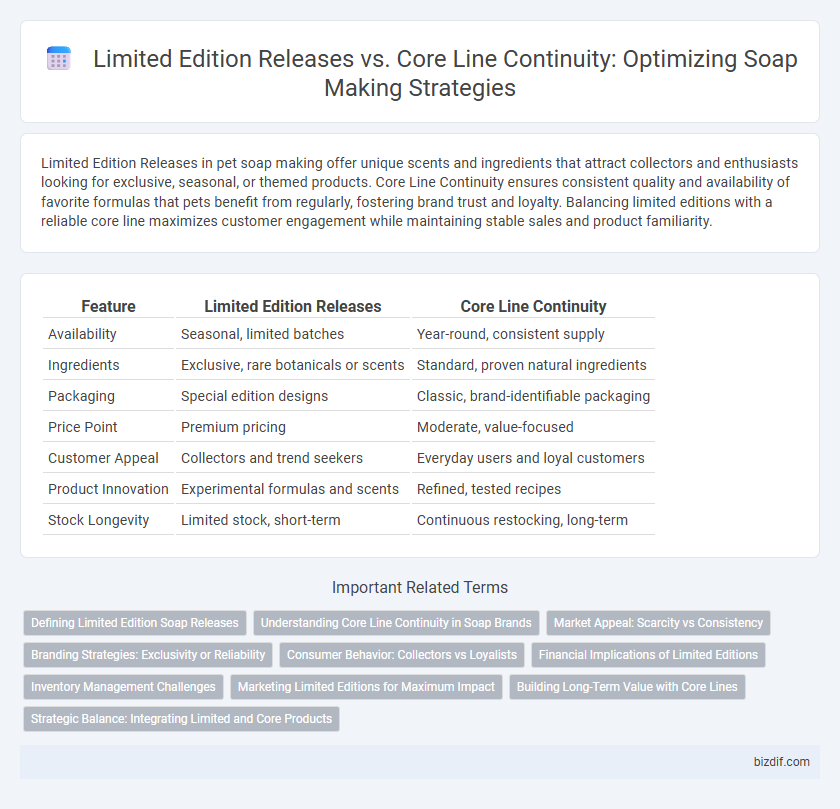 Limited Edition Releases vs. Core Line Continuity: Optimizing Soap Making Strategies

Limited Edition Releases in pet soap making offer unique scents and ingredients that attract collectors and enthusiasts looking for exclusive, seasonal, or themed products. Core Line Continuity ensures consistent quality and availability of favorite formulas that pets benefit from regularly, fostering brand trust and loyalty. Balancing limited editions with a reliable core line maximizes customer engagement while maintaining stable sales and product familiarity.

| Feature | Limited Edition Releases | Core Line Continuity |
|---|---|---|
| Availability | Seasonal, limited batches | Year-round, consistent supply |
| Ingredients | Exclusive, rare botanicals or scents | Standard, proven natural ingredients |
| Packaging | Special edition designs | Classic, brand-identifiable packaging |
| Price Point | Premium pricing | Moderate, value-focused |
| Customer Appeal | Collectors and trend seekers | Everyday users and loyal customers |
| Product Innovation | Experimental formulas and scents | Refined, tested recipes |
| Stock Longevity | Limited stock, short-term | Continuous restocking, long-term |

Important Related Terms

Defining Limited Edition Soap Releases
Understanding Core Line Continuity in Soap Brands
Market Appeal: Scarcity vs Consistency
Branding Strategies: Exclusivity or Reliability
Consumer Behavior: Collectors vs Loyalists
Financial Implications of Limited Editions
Inventory Management Challenges
Marketing Limited Editions for Maximum Impact
Building Long-Term Value with Core Lines
Strategic Balance: Integrating Limited and Core Products

bizdif.com