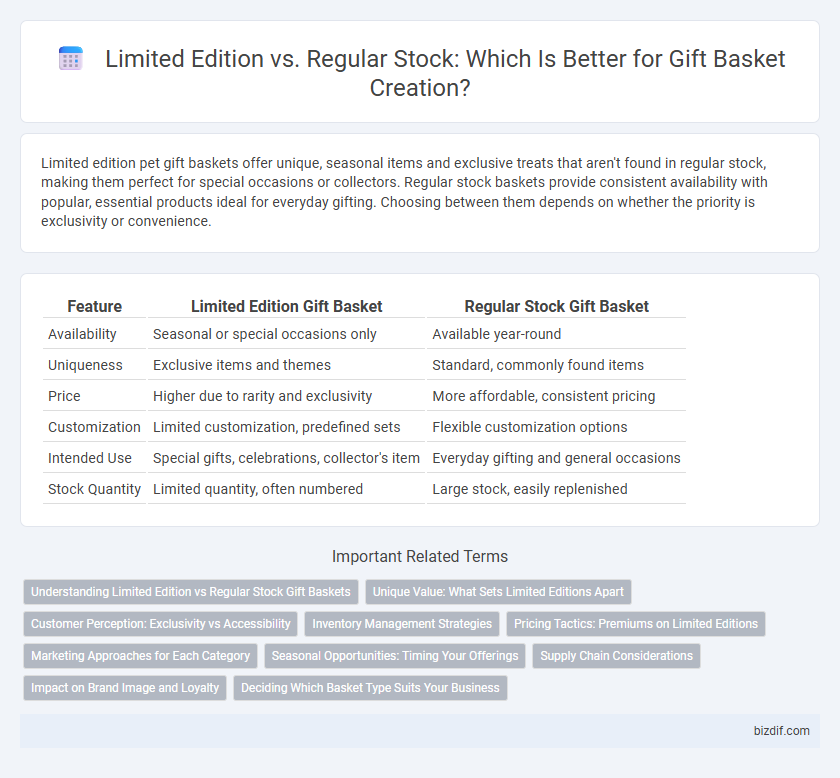 Limited Edition vs. Regular Stock: Which Is Better for Gift Basket Creation?

Limited edition pet gift baskets offer unique, seasonal items and exclusive treats that aren't found in regular stock, making them perfect for special occasions or collectors. Regular stock baskets provide consistent availability with popular, essential products ideal for everyday gifting. Choosing between them depends on whether the priority is exclusivity or convenience.

| Feature | Limited Edition Gift Basket | Regular Stock Gift Basket |
|---|---|---|
| Availability | Seasonal or special occasions only | Available year-round |
| Uniqueness | Exclusive items and themes | Standard, commonly found items |
| Price | Higher due to rarity and exclusivity | More affordable, consistent pricing |
| Customization | Limited customization, predefined sets | Flexible customization options |
| Intended Use | Special gifts, celebrations, collector's item | Everyday gifting and general occasions |
| Stock Quantity | Limited quantity, often numbered | Large stock, easily replenished |

Important Related Terms

Understanding Limited Edition vs Regular Stock Gift Baskets
Unique Value: What Sets Limited Editions Apart
Customer Perception: Exclusivity vs Accessibility
Inventory Management Strategies
Pricing Tactics: Premiums on Limited Editions
Marketing Approaches for Each Category
Seasonal Opportunities: Timing Your Offerings
Supply Chain Considerations
Impact on Brand Image and Loyalty
Deciding Which Basket Type Suits Your Business

bizdif.com