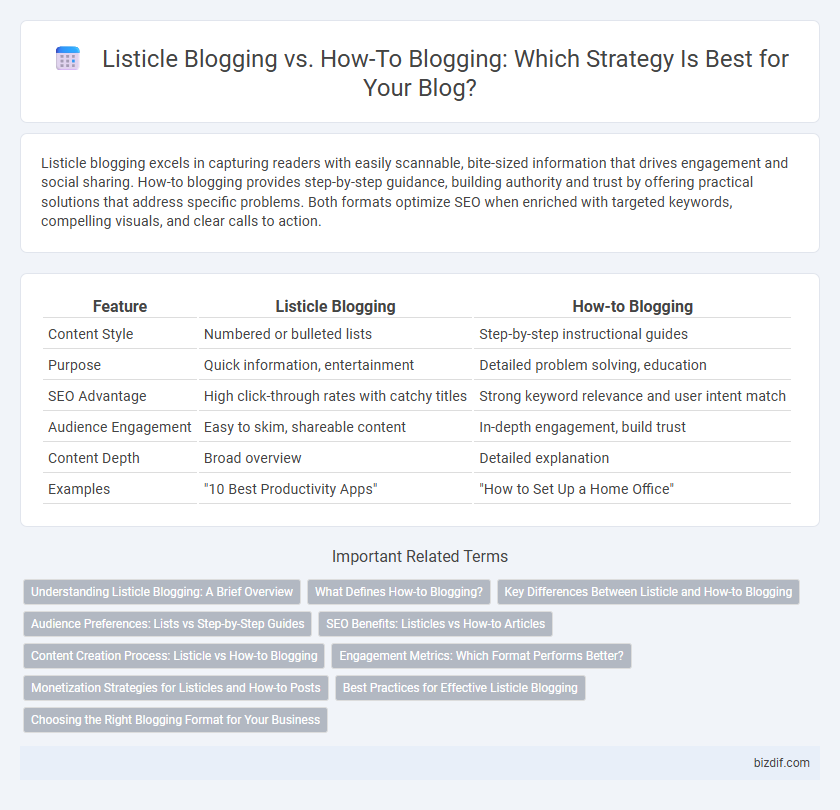 Listicle Blogging vs. How-To Blogging: Which Strategy Is Best for Your Blog?

Listicle blogging excels in capturing readers with easily scannable, bite-sized information that drives engagement and social sharing. How-to blogging provides step-by-step guidance, building authority and trust by offering practical solutions that address specific problems. Both formats optimize SEO when enriched with targeted keywords, compelling visuals, and clear calls to action.

| Feature | Listicle Blogging | How-to Blogging |
|---|---|---|
| Content Style | Numbered or bulleted lists | Step-by-step instructional guides |
| Purpose | Quick information, entertainment | Detailed problem solving, education |
| SEO Advantage | High click-through rates with catchy titles | Strong keyword relevance and user intent match |
| Audience Engagement | Easy to skim, shareable content | In-depth engagement, build trust |
| Content Depth | Broad overview | Detailed explanation |
| Examples | "10 Best Productivity Apps" | "How to Set Up a Home Office" |

Important Related Terms

Understanding Listicle Blogging: A Brief Overview
What Defines How-to Blogging?
Key Differences Between Listicle and How-to Blogging
Audience Preferences: Lists vs Step-by-Step Guides
SEO Benefits: Listicles vs How-to Articles
Content Creation Process: Listicle vs How-to Blogging
Engagement Metrics: Which Format Performs Better?
Monetization Strategies for Listicles and How-to Posts
Best Practices for Effective Listicle Blogging
Choosing the Right Blogging Format for Your Business

bizdif.com