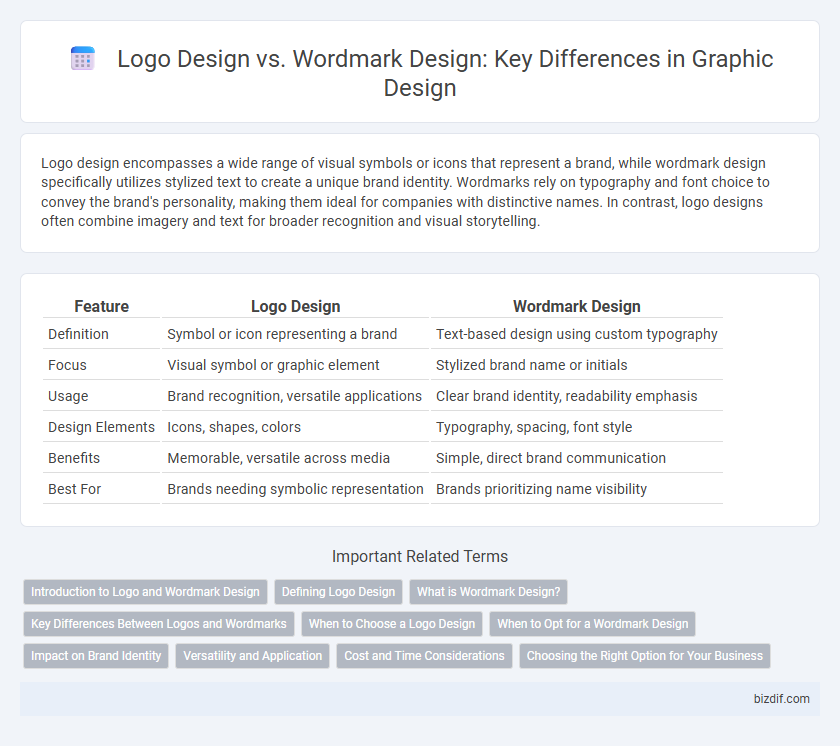 Logo Design vs. Wordmark Design: Key Differences in Graphic Design

Logo design encompasses a wide range of visual symbols or icons that represent a brand, while wordmark design specifically utilizes stylized text to create a unique brand identity. Wordmarks rely on typography and font choice to convey the brand's personality, making them ideal for companies with distinctive names. In contrast, logo designs often combine imagery and text for broader recognition and visual storytelling.

| Feature | Logo Design | Wordmark Design |
|---|---|---|
| Definition | Symbol or icon representing a brand | Text-based design using custom typography |
| Focus | Visual symbol or graphic element | Stylized brand name or initials |
| Usage | Brand recognition, versatile applications | Clear brand identity, readability emphasis |
| Design Elements | Icons, shapes, colors | Typography, spacing, font style |
| Benefits | Memorable, versatile across media | Simple, direct brand communication |
| Best For | Brands needing symbolic representation | Brands prioritizing name visibility |

Important Related Terms

Introduction to Logo and Wordmark Design
Defining Logo Design
What is Wordmark Design?
Key Differences Between Logos and Wordmarks
When to Choose a Logo Design
When to Opt for a Wordmark Design
Impact on Brand Identity
Versatility and Application
Cost and Time Considerations
Choosing the Right Option for Your Business

bizdif.com