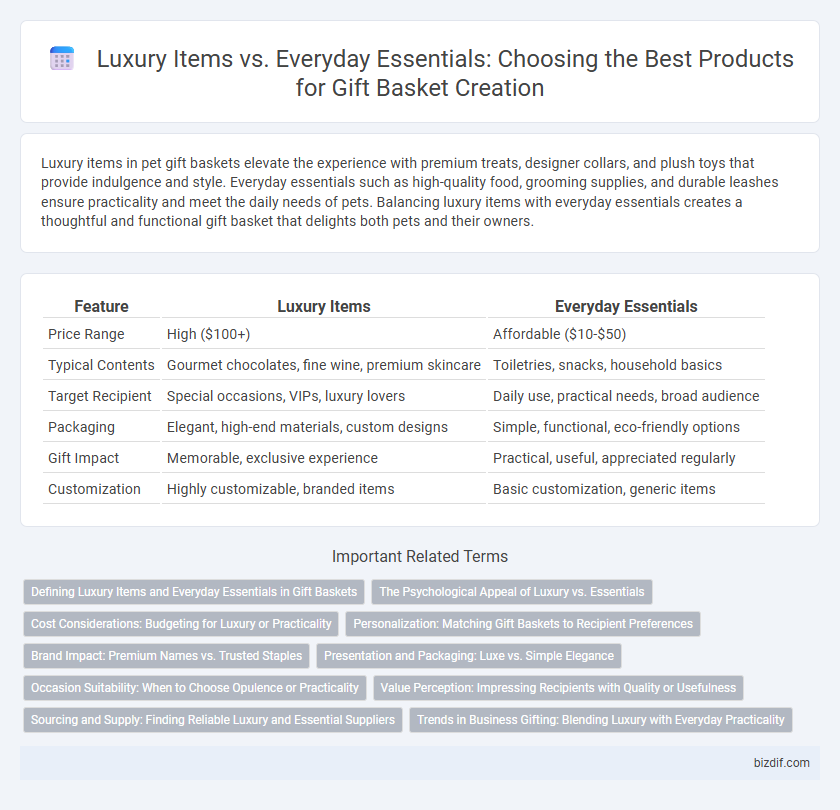 Luxury Items vs. Everyday Essentials: Choosing the Best Products for Gift Basket Creation

Luxury items in pet gift baskets elevate the experience with premium treats, designer collars, and plush toys that provide indulgence and style. Everyday essentials such as high-quality food, grooming supplies, and durable leashes ensure practicality and meet the daily needs of pets. Balancing luxury items with everyday essentials creates a thoughtful and functional gift basket that delights both pets and their owners.

| Feature | Luxury Items | Everyday Essentials |
|---|---|---|
| Price Range | High ($100+) | Affordable ($10-$50) |
| Typical Contents | Gourmet chocolates, fine wine, premium skincare | Toiletries, snacks, household basics |
| Target Recipient | Special occasions, VIPs, luxury lovers | Daily use, practical needs, broad audience |
| Packaging | Elegant, high-end materials, custom designs | Simple, functional, eco-friendly options |
| Gift Impact | Memorable, exclusive experience | Practical, useful, appreciated regularly |
| Customization | Highly customizable, branded items | Basic customization, generic items |

Important Related Terms

Defining Luxury Items and Everyday Essentials in Gift Baskets
The Psychological Appeal of Luxury vs. Essentials
Cost Considerations: Budgeting for Luxury or Practicality
Personalization: Matching Gift Baskets to Recipient Preferences
Brand Impact: Premium Names vs. Trusted Staples
Presentation and Packaging: Luxe vs. Simple Elegance
Occasion Suitability: When to Choose Opulence or Practicality
Value Perception: Impressing Recipients with Quality or Usefulness
Sourcing and Supply: Finding Reliable Luxury and Essential Suppliers
Trends in Business Gifting: Blending Luxury with Everyday Practicality

bizdif.com