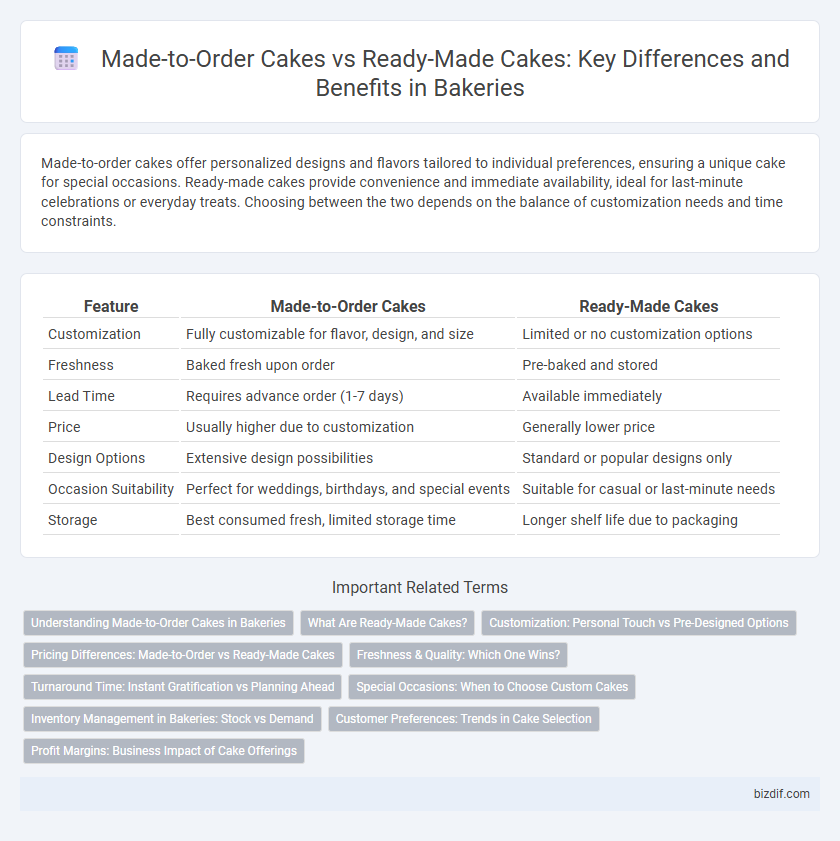 Made-to-Order Cakes vs Ready-Made Cakes: Key Differences and Benefits in Bakeries

Made-to-order cakes offer personalized designs and flavors tailored to individual preferences, ensuring a unique cake for special occasions. Ready-made cakes provide convenience and immediate availability, ideal for last-minute celebrations or everyday treats. Choosing between the two depends on the balance of customization needs and time constraints.

| Feature | Made-to-Order Cakes | Ready-Made Cakes |
|---|---|---|
| Customization | Fully customizable for flavor, design, and size | Limited or no customization options |
| Freshness | Baked fresh upon order | Pre-baked and stored |
| Lead Time | Requires advance order (1-7 days) | Available immediately |
| Price | Usually higher due to customization | Generally lower price |
| Design Options | Extensive design possibilities | Standard or popular designs only |
| Occasion Suitability | Perfect for weddings, birthdays, and special events | Suitable for casual or last-minute needs |
| Storage | Best consumed fresh, limited storage time | Longer shelf life due to packaging |

Important Related Terms

Understanding Made-to-Order Cakes in Bakeries
What Are Ready-Made Cakes?
Customization: Personal Touch vs Pre-Designed Options
Pricing Differences: Made-to-Order vs Ready-Made Cakes
Freshness & Quality: Which One Wins?
Turnaround Time: Instant Gratification vs Planning Ahead
Special Occasions: When to Choose Custom Cakes
Inventory Management in Bakeries: Stock vs Demand
Customer Preferences: Trends in Cake Selection
Profit Margins: Business Impact of Cake Offerings

bizdif.com