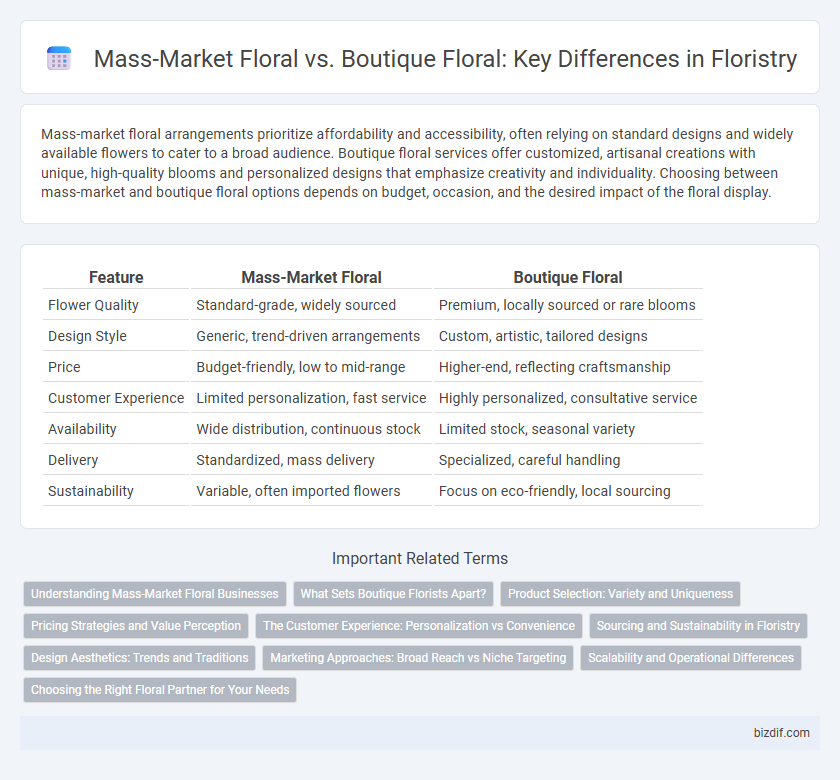 Mass-Market Floral vs. Boutique Floral: Key Differences in Floristry

Mass-market floral arrangements prioritize affordability and accessibility, often relying on standard designs and widely available flowers to cater to a broad audience. Boutique floral services offer customized, artisanal creations with unique, high-quality blooms and personalized designs that emphasize creativity and individuality. Choosing between mass-market and boutique floral options depends on budget, occasion, and the desired impact of the floral display.

| Feature | Mass-Market Floral | Boutique Floral |
|---|---|---|
| Flower Quality | Standard-grade, widely sourced | Premium, locally sourced or rare blooms |
| Design Style | Generic, trend-driven arrangements | Custom, artistic, tailored designs |
| Price | Budget-friendly, low to mid-range | Higher-end, reflecting craftsmanship |
| Customer Experience | Limited personalization, fast service | Highly personalized, consultative service |
| Availability | Wide distribution, continuous stock | Limited stock, seasonal variety |
| Delivery | Standardized, mass delivery | Specialized, careful handling |
| Sustainability | Variable, often imported flowers | Focus on eco-friendly, local sourcing |

Important Related Terms

Understanding Mass-Market Floral Businesses
What Sets Boutique Florists Apart?
Product Selection: Variety and Uniqueness
Pricing Strategies and Value Perception
The Customer Experience: Personalization vs Convenience
Sourcing and Sustainability in Floristry
Design Aesthetics: Trends and Traditions
Marketing Approaches: Broad Reach vs Niche Targeting
Scalability and Operational Differences
Choosing the Right Floral Partner for Your Needs

bizdif.com