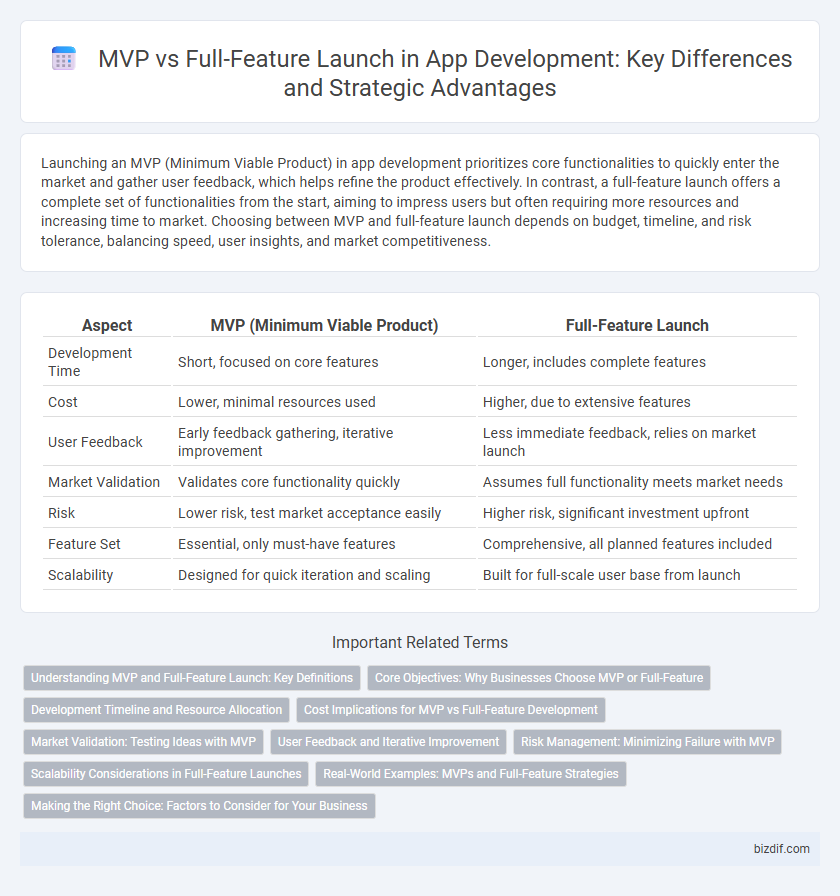 MVP vs Full-Feature Launch in App Development: Key Differences and Strategic Advantages

Launching an MVP (Minimum Viable Product) in app development prioritizes core functionalities to quickly enter the market and gather user feedback, which helps refine the product effectively. In contrast, a full-feature launch offers a complete set of functionalities from the start, aiming to impress users but often requiring more resources and increasing time to market. Choosing between MVP and full-feature launch depends on budget, timeline, and risk tolerance, balancing speed, user insights, and market competitiveness.

| Aspect | MVP (Minimum Viable Product) | Full-Feature Launch |
|---|---|---|
| Development Time | Short, focused on core features | Longer, includes complete features |
| Cost | Lower, minimal resources used | Higher, due to extensive features |
| User Feedback | Early feedback gathering, iterative improvement | Less immediate feedback, relies on market launch |
| Market Validation | Validates core functionality quickly | Assumes full functionality meets market needs |
| Risk | Lower risk, test market acceptance easily | Higher risk, significant investment upfront |
| Feature Set | Essential, only must-have features | Comprehensive, all planned features included |
| Scalability | Designed for quick iteration and scaling | Built for full-scale user base from launch |

Important Related Terms

Understanding MVP and Full-Feature Launch: Key Definitions
Core Objectives: Why Businesses Choose MVP or Full-Feature
Development Timeline and Resource Allocation
Cost Implications for MVP vs Full-Feature Development
Market Validation: Testing Ideas with MVP
User Feedback and Iterative Improvement
Risk Management: Minimizing Failure with MVP
Scalability Considerations in Full-Feature Launches
Real-World Examples: MVPs and Full-Feature Strategies
Making the Right Choice: Factors to Consider for Your Business

bizdif.com