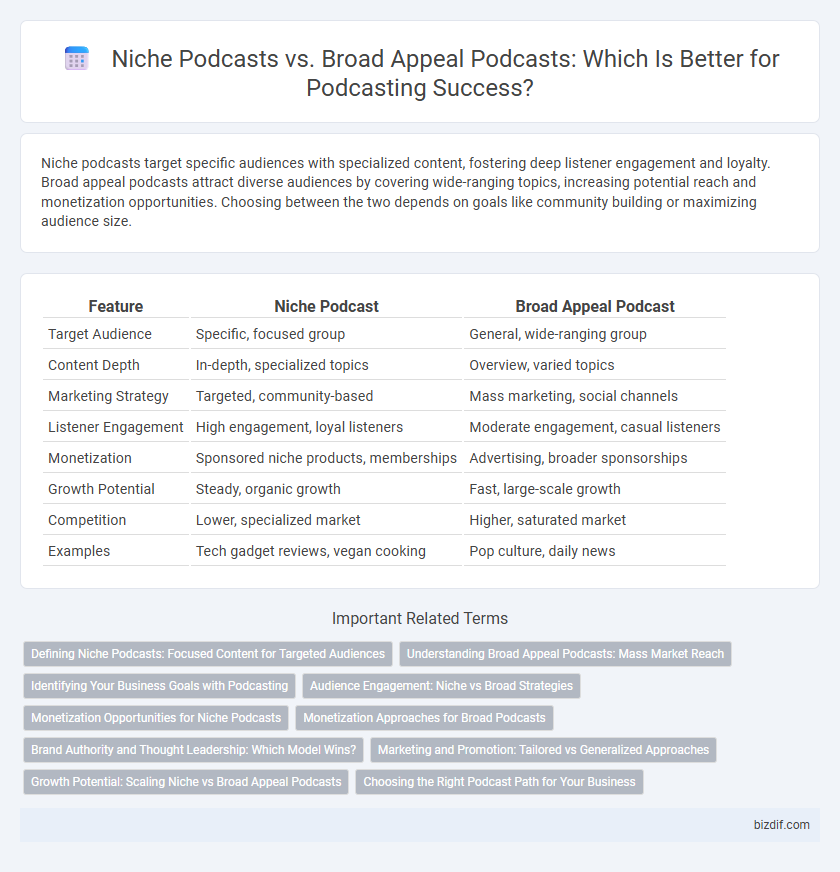 Niche Podcasts vs. Broad Appeal Podcasts: Which Is Better for Podcasting Success?

Niche podcasts target specific audiences with specialized content, fostering deep listener engagement and loyalty. Broad appeal podcasts attract diverse audiences by covering wide-ranging topics, increasing potential reach and monetization opportunities. Choosing between the two depends on goals like community building or maximizing audience size.

| Feature | Niche Podcast | Broad Appeal Podcast |
|---|---|---|
| Target Audience | Specific, focused group | General, wide-ranging group |
| Content Depth | In-depth, specialized topics | Overview, varied topics |
| Marketing Strategy | Targeted, community-based | Mass marketing, social channels |
| Listener Engagement | High engagement, loyal listeners | Moderate engagement, casual listeners |
| Monetization | Sponsored niche products, memberships | Advertising, broader sponsorships |
| Growth Potential | Steady, organic growth | Fast, large-scale growth |
| Competition | Lower, specialized market | Higher, saturated market |
| Examples | Tech gadget reviews, vegan cooking | Pop culture, daily news |

Important Related Terms

Defining Niche Podcasts: Focused Content for Targeted Audiences
Understanding Broad Appeal Podcasts: Mass Market Reach
Identifying Your Business Goals with Podcasting
Audience Engagement: Niche vs Broad Strategies
Monetization Opportunities for Niche Podcasts
Monetization Approaches for Broad Podcasts
Brand Authority and Thought Leadership: Which Model Wins?
Marketing and Promotion: Tailored vs Generalized Approaches
Growth Potential: Scaling Niche vs Broad Appeal Podcasts
Choosing the Right Podcast Path for Your Business

bizdif.com