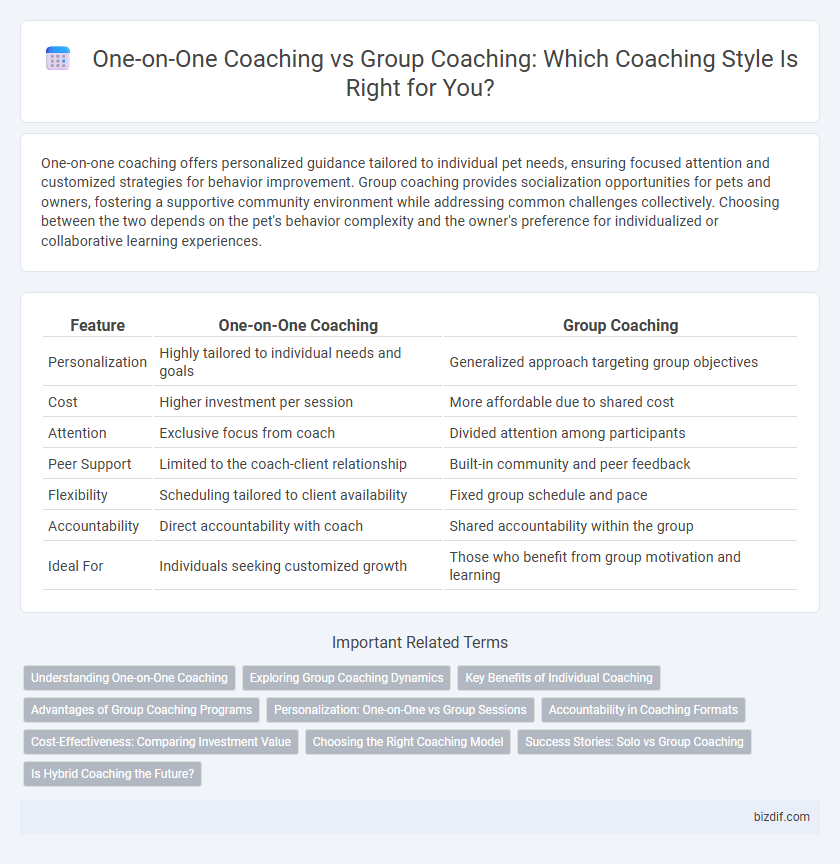 One-on-One Coaching vs Group Coaching: Which Coaching Style Is Right for You?

One-on-one coaching offers personalized guidance tailored to individual pet needs, ensuring focused attention and customized strategies for behavior improvement. Group coaching provides socialization opportunities for pets and owners, fostering a supportive community environment while addressing common challenges collectively. Choosing between the two depends on the pet's behavior complexity and the owner's preference for individualized or collaborative learning experiences.

| Feature | One-on-One Coaching | Group Coaching |
|---|---|---|
| Personalization | Highly tailored to individual needs and goals | Generalized approach targeting group objectives |
| Cost | Higher investment per session | More affordable due to shared cost |
| Attention | Exclusive focus from coach | Divided attention among participants |
| Peer Support | Limited to the coach-client relationship | Built-in community and peer feedback |
| Flexibility | Scheduling tailored to client availability | Fixed group schedule and pace |
| Accountability | Direct accountability with coach | Shared accountability within the group |
| Ideal For | Individuals seeking customized growth | Those who benefit from group motivation and learning |

Important Related Terms

Understanding One-on-One Coaching
Exploring Group Coaching Dynamics
Key Benefits of Individual Coaching
Advantages of Group Coaching Programs
Personalization: One-on-One vs Group Sessions
Accountability in Coaching Formats
Cost-Effectiveness: Comparing Investment Value
Choosing the Right Coaching Model
Success Stories: Solo vs Group Coaching
Is Hybrid Coaching the Future?

bizdif.com