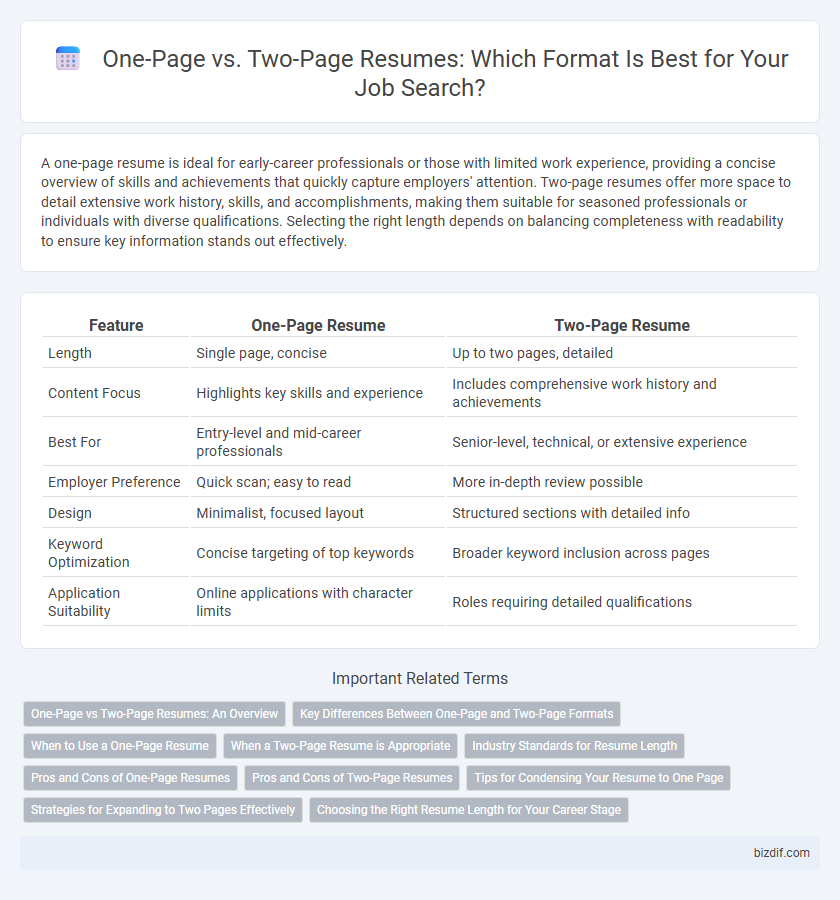 One-Page vs. Two-Page Resumes: Which Format Is Best for Your Job Search?

A one-page resume is ideal for early-career professionals or those with limited work experience, providing a concise overview of skills and achievements that quickly capture employers' attention. Two-page resumes offer more space to detail extensive work history, skills, and accomplishments, making them suitable for seasoned professionals or individuals with diverse qualifications. Selecting the right length depends on balancing completeness with readability to ensure key information stands out effectively.

| Feature | One-Page Resume | Two-Page Resume |
|---|---|---|
| Length | Single page, concise | Up to two pages, detailed |
| Content Focus | Highlights key skills and experience | Includes comprehensive work history and achievements |
| Best For | Entry-level and mid-career professionals | Senior-level, technical, or extensive experience |
| Employer Preference | Quick scan; easy to read | More in-depth review possible |
| Design | Minimalist, focused layout | Structured sections with detailed info |
| Keyword Optimization | Concise targeting of top keywords | Broader keyword inclusion across pages |
| Application Suitability | Online applications with character limits | Roles requiring detailed qualifications |

Important Related Terms

One-Page vs Two-Page Resumes: An Overview
Key Differences Between One-Page and Two-Page Formats
When to Use a One-Page Resume
When a Two-Page Resume is Appropriate
Industry Standards for Resume Length
Pros and Cons of One-Page Resumes
Pros and Cons of Two-Page Resumes
Tips for Condensing Your Resume to One Page
Strategies for Expanding to Two Pages Effectively
Choosing the Right Resume Length for Your Career Stage

bizdif.com