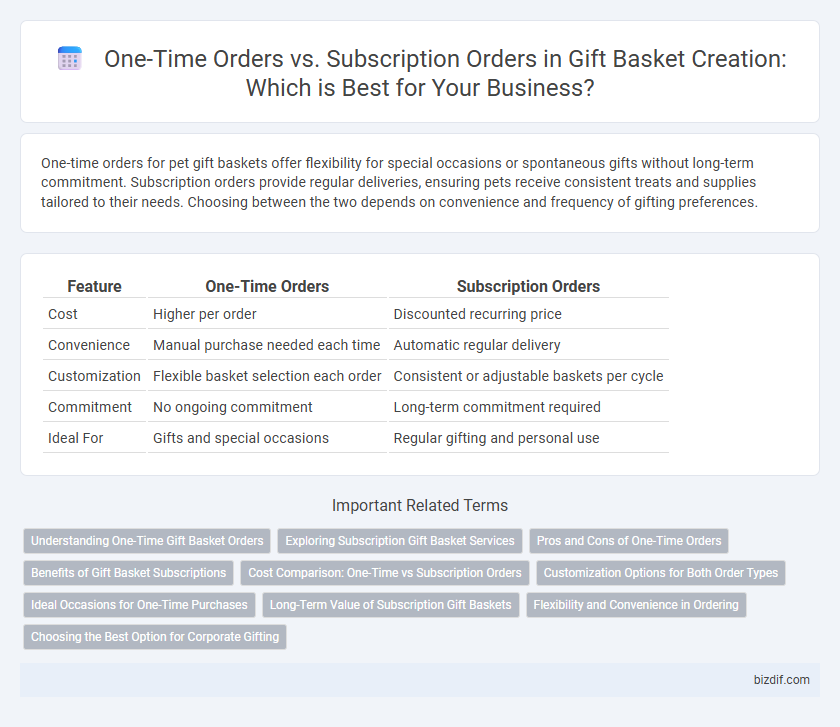 One-Time Orders vs. Subscription Orders in Gift Basket Creation: Which is Best for Your Business?

One-time orders for pet gift baskets offer flexibility for special occasions or spontaneous gifts without long-term commitment. Subscription orders provide regular deliveries, ensuring pets receive consistent treats and supplies tailored to their needs. Choosing between the two depends on convenience and frequency of gifting preferences.

| Feature | One-Time Orders | Subscription Orders |
|---|---|---|
| Cost | Higher per order | Discounted recurring price |
| Convenience | Manual purchase needed each time | Automatic regular delivery |
| Customization | Flexible basket selection each order | Consistent or adjustable baskets per cycle |
| Commitment | No ongoing commitment | Long-term commitment required |
| Ideal For | Gifts and special occasions | Regular gifting and personal use |

Important Related Terms

Understanding One-Time Gift Basket Orders
Exploring Subscription Gift Basket Services
Pros and Cons of One-Time Orders
Benefits of Gift Basket Subscriptions
Cost Comparison: One-Time vs Subscription Orders
Customization Options for Both Order Types
Ideal Occasions for One-Time Purchases
Long-Term Value of Subscription Gift Baskets
Flexibility and Convenience in Ordering
Choosing the Best Option for Corporate Gifting

bizdif.com