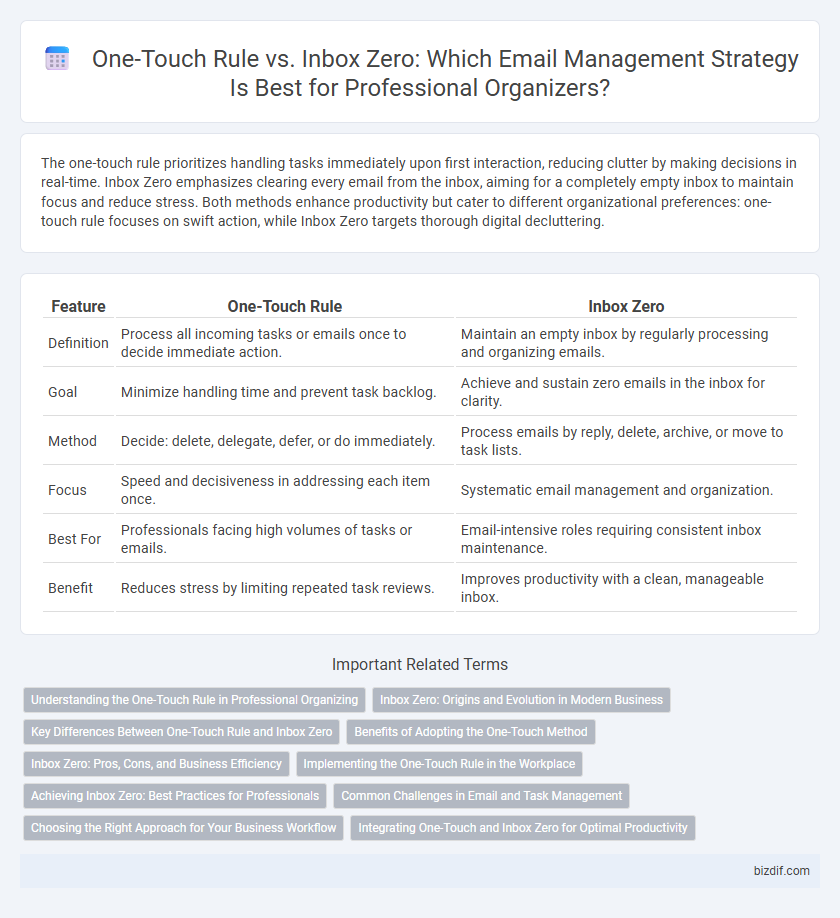 One-Touch Rule vs. Inbox Zero: Which Email Management Strategy Is Best for Professional Organizers?

The one-touch rule prioritizes handling tasks immediately upon first interaction, reducing clutter by making decisions in real-time. Inbox Zero emphasizes clearing every email from the inbox, aiming for a completely empty inbox to maintain focus and reduce stress. Both methods enhance productivity but cater to different organizational preferences: one-touch rule focuses on swift action, while Inbox Zero targets thorough digital decluttering.

| Feature | One-Touch Rule | Inbox Zero |
|---|---|---|
| Definition | Process all incoming tasks or emails once to decide immediate action. | Maintain an empty inbox by regularly processing and organizing emails. |
| Goal | Minimize handling time and prevent task backlog. | Achieve and sustain zero emails in the inbox for clarity. |
| Method | Decide: delete, delegate, defer, or do immediately. | Process emails by reply, delete, archive, or move to task lists. |
| Focus | Speed and decisiveness in addressing each item once. | Systematic email management and organization. |
| Best For | Professionals facing high volumes of tasks or emails. | Email-intensive roles requiring consistent inbox maintenance. |
| Benefit | Reduces stress by limiting repeated task reviews. | Improves productivity with a clean, manageable inbox. |

Important Related Terms

Understanding the One-Touch Rule in Professional Organizing
Inbox Zero: Origins and Evolution in Modern Business
Key Differences Between One-Touch Rule and Inbox Zero
Benefits of Adopting the One-Touch Method
Inbox Zero: Pros, Cons, and Business Efficiency
Implementing the One-Touch Rule in the Workplace
Achieving Inbox Zero: Best Practices for Professionals
Common Challenges in Email and Task Management
Choosing the Right Approach for Your Business Workflow
Integrating One-Touch and Inbox Zero for Optimal Productivity

bizdif.com