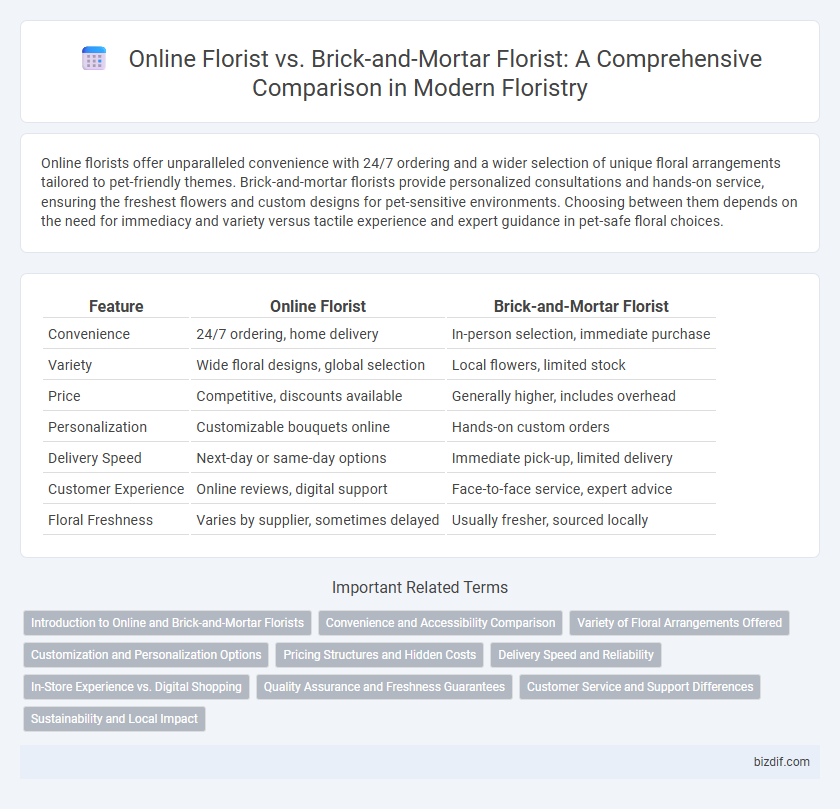 Online Florist vs. Brick-and-Mortar Florist: A Comprehensive Comparison in Modern Floristry

Online florists offer unparalleled convenience with 24/7 ordering and a wider selection of unique floral arrangements tailored to pet-friendly themes. Brick-and-mortar florists provide personalized consultations and hands-on service, ensuring the freshest flowers and custom designs for pet-sensitive environments. Choosing between them depends on the need for immediacy and variety versus tactile experience and expert guidance in pet-safe floral choices.

| Feature | Online Florist | Brick-and-Mortar Florist |
|---|---|---|
| Convenience | 24/7 ordering, home delivery | In-person selection, immediate purchase |
| Variety | Wide floral designs, global selection | Local flowers, limited stock |
| Price | Competitive, discounts available | Generally higher, includes overhead |
| Personalization | Customizable bouquets online | Hands-on custom orders |
| Delivery Speed | Next-day or same-day options | Immediate pick-up, limited delivery |
| Customer Experience | Online reviews, digital support | Face-to-face service, expert advice |
| Floral Freshness | Varies by supplier, sometimes delayed | Usually fresher, sourced locally |

Important Related Terms

Introduction to Online and Brick-and-Mortar Florists
Convenience and Accessibility Comparison
Variety of Floral Arrangements Offered
Customization and Personalization Options
Pricing Structures and Hidden Costs
Delivery Speed and Reliability
In-Store Experience vs. Digital Shopping
Quality Assurance and Freshness Guarantees
Customer Service and Support Differences
Sustainability and Local Impact

bizdif.com