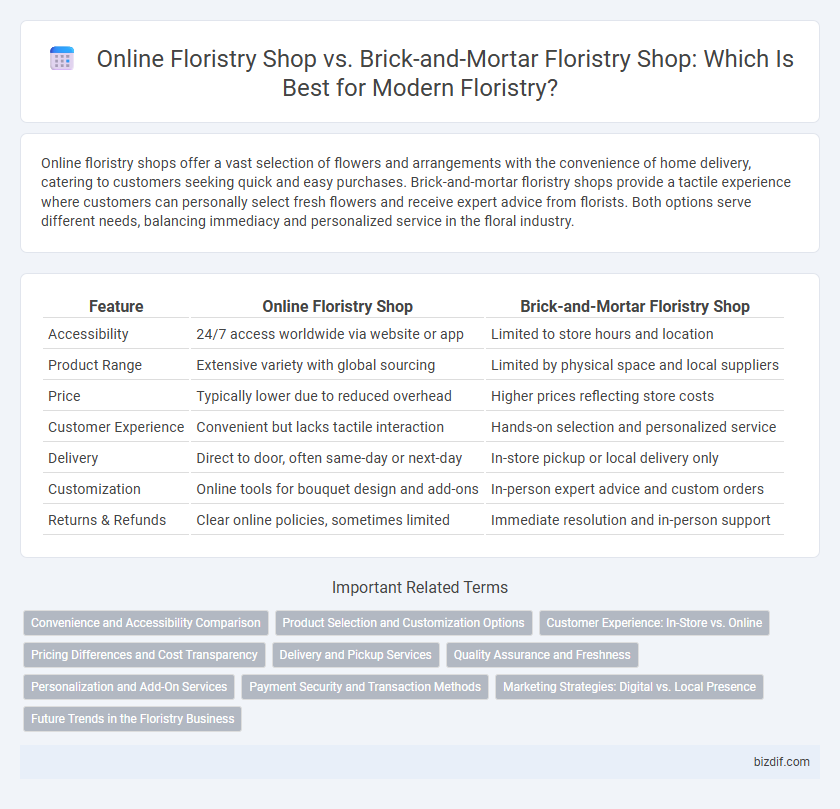 Online Floristry Shop vs. Brick-and-Mortar Floristry Shop: Which Is Best for Modern Floristry?

Online floristry shops offer a vast selection of flowers and arrangements with the convenience of home delivery, catering to customers seeking quick and easy purchases. Brick-and-mortar floristry shops provide a tactile experience where customers can personally select fresh flowers and receive expert advice from florists. Both options serve different needs, balancing immediacy and personalized service in the floral industry.

| Feature | Online Floristry Shop | Brick-and-Mortar Floristry Shop |
|---|---|---|
| Accessibility | 24/7 access worldwide via website or app | Limited to store hours and location |
| Product Range | Extensive variety with global sourcing | Limited by physical space and local suppliers |
| Price | Typically lower due to reduced overhead | Higher prices reflecting store costs |
| Customer Experience | Convenient but lacks tactile interaction | Hands-on selection and personalized service |
| Delivery | Direct to door, often same-day or next-day | In-store pickup or local delivery only |
| Customization | Online tools for bouquet design and add-ons | In-person expert advice and custom orders |
| Returns & Refunds | Clear online policies, sometimes limited | Immediate resolution and in-person support |

Important Related Terms

Convenience and Accessibility Comparison
Product Selection and Customization Options
Customer Experience: In-Store vs. Online
Pricing Differences and Cost Transparency
Delivery and Pickup Services
Quality Assurance and Freshness
Personalization and Add-On Services
Payment Security and Transaction Methods
Marketing Strategies: Digital vs. Local Presence
Future Trends in the Floristry Business

bizdif.com