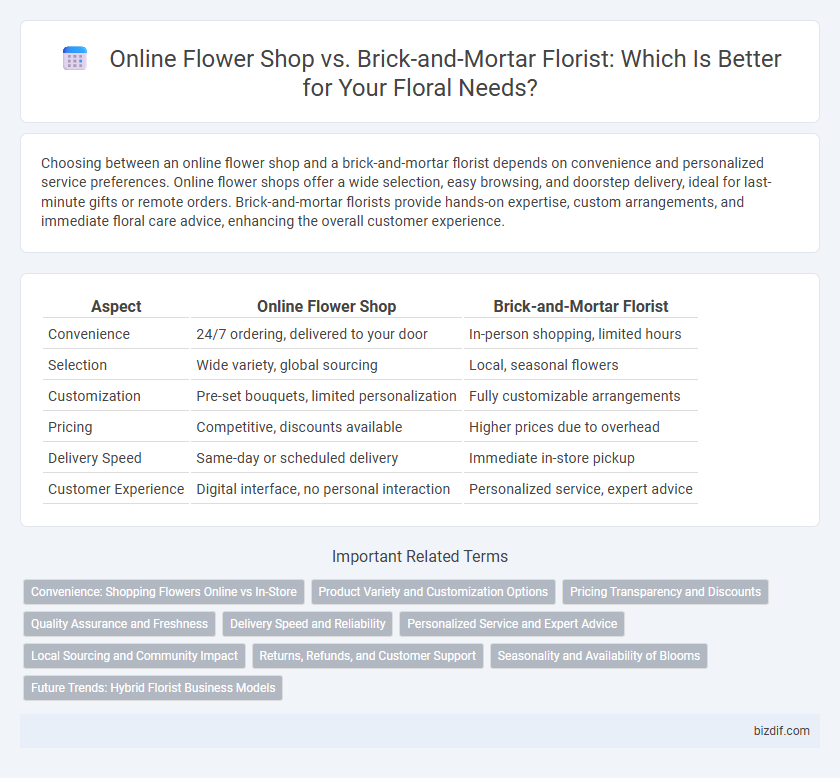 Online Flower Shop vs. Brick-and-Mortar Florist: Which Is Better for Your Floral Needs?

Choosing between an online flower shop and a brick-and-mortar florist depends on convenience and personalized service preferences. Online flower shops offer a wide selection, easy browsing, and doorstep delivery, ideal for last-minute gifts or remote orders. Brick-and-mortar florists provide hands-on expertise, custom arrangements, and immediate floral care advice, enhancing the overall customer experience.

| Aspect | Online Flower Shop | Brick-and-Mortar Florist |
|---|---|---|
| Convenience | 24/7 ordering, delivered to your door | In-person shopping, limited hours |
| Selection | Wide variety, global sourcing | Local, seasonal flowers |
| Customization | Pre-set bouquets, limited personalization | Fully customizable arrangements |
| Pricing | Competitive, discounts available | Higher prices due to overhead |
| Delivery Speed | Same-day or scheduled delivery | Immediate in-store pickup |
| Customer Experience | Digital interface, no personal interaction | Personalized service, expert advice |

Important Related Terms

Convenience: Shopping Flowers Online vs In-Store
Product Variety and Customization Options
Pricing Transparency and Discounts
Quality Assurance and Freshness
Delivery Speed and Reliability
Personalized Service and Expert Advice
Local Sourcing and Community Impact
Returns, Refunds, and Customer Support
Seasonality and Availability of Blooms
Future Trends: Hybrid Florist Business Models

bizdif.com