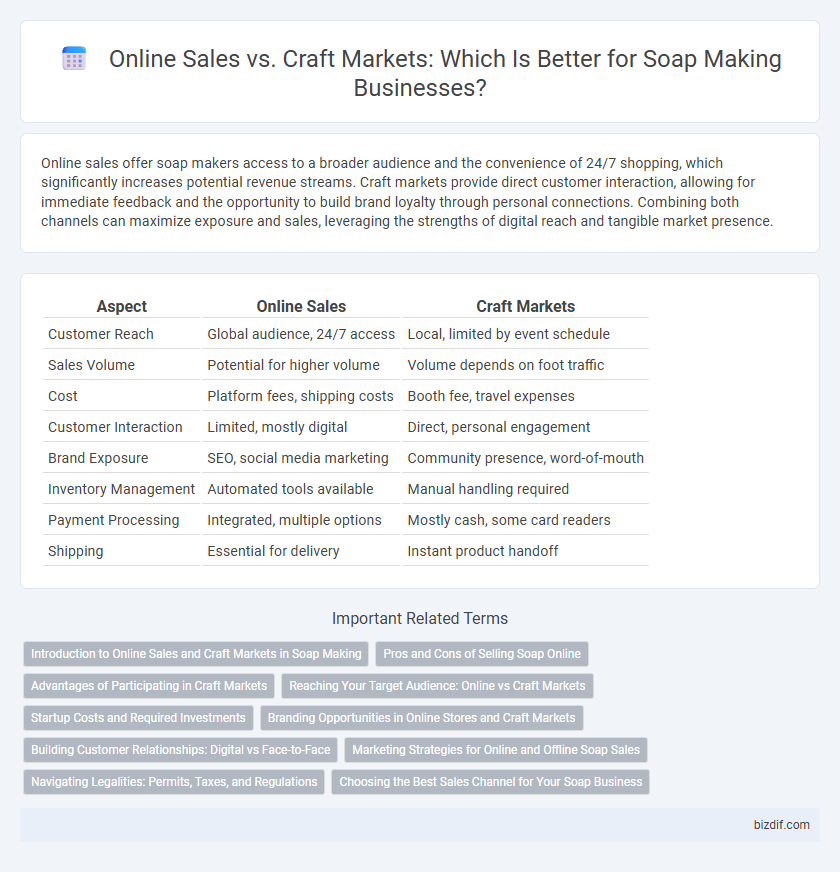 Online Sales vs. Craft Markets: Which Is Better for Soap Making Businesses?

Online sales offer soap makers access to a broader audience and the convenience of 24/7 shopping, which significantly increases potential revenue streams. Craft markets provide direct customer interaction, allowing for immediate feedback and the opportunity to build brand loyalty through personal connections. Combining both channels can maximize exposure and sales, leveraging the strengths of digital reach and tangible market presence.

| Aspect | Online Sales | Craft Markets |
|---|---|---|
| Customer Reach | Global audience, 24/7 access | Local, limited by event schedule |
| Sales Volume | Potential for higher volume | Volume depends on foot traffic |
| Cost | Platform fees, shipping costs | Booth fee, travel expenses |
| Customer Interaction | Limited, mostly digital | Direct, personal engagement |
| Brand Exposure | SEO, social media marketing | Community presence, word-of-mouth |
| Inventory Management | Automated tools available | Manual handling required |
| Payment Processing | Integrated, multiple options | Mostly cash, some card readers |
| Shipping | Essential for delivery | Instant product handoff |

Important Related Terms

Introduction to Online Sales and Craft Markets in Soap Making
Pros and Cons of Selling Soap Online
Advantages of Participating in Craft Markets
Reaching Your Target Audience: Online vs Craft Markets
Startup Costs and Required Investments
Branding Opportunities in Online Stores and Craft Markets
Building Customer Relationships: Digital vs Face-to-Face
Marketing Strategies for Online and Offline Soap Sales
Navigating Legalities: Permits, Taxes, and Regulations
Choosing the Best Sales Channel for Your Soap Business

bizdif.com