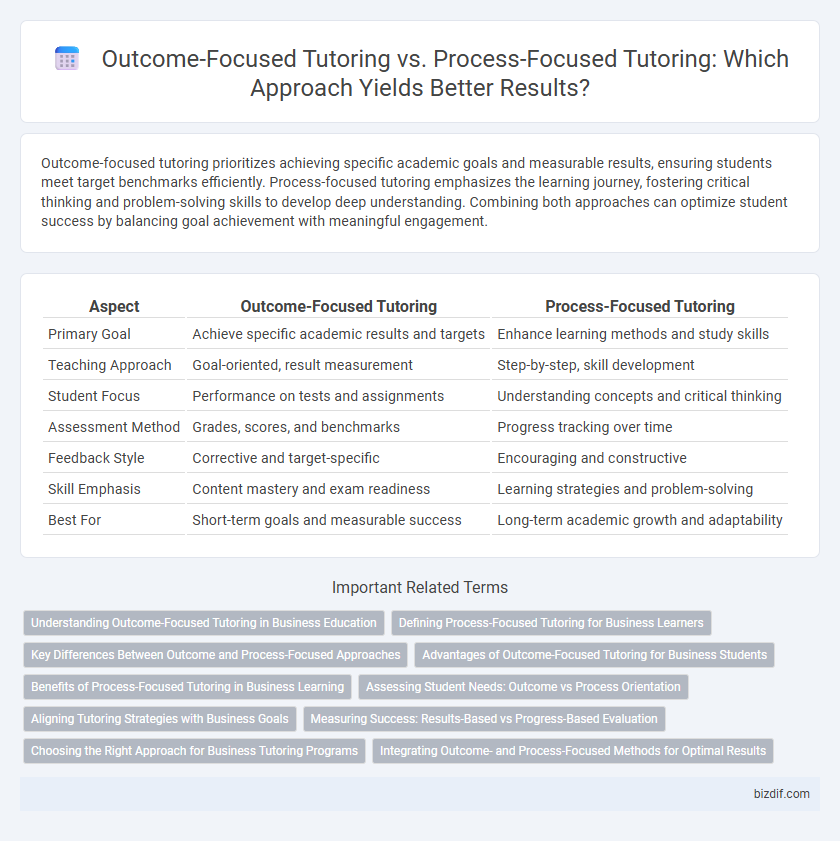 Outcome-Focused Tutoring vs. Process-Focused Tutoring: Which Approach Yields Better Results?

Outcome-focused tutoring prioritizes achieving specific academic goals and measurable results, ensuring students meet target benchmarks efficiently. Process-focused tutoring emphasizes the learning journey, fostering critical thinking and problem-solving skills to develop deep understanding. Combining both approaches can optimize student success by balancing goal achievement with meaningful engagement.

| Aspect | Outcome-Focused Tutoring | Process-Focused Tutoring |
|---|---|---|
| Primary Goal | Achieve specific academic results and targets | Enhance learning methods and study skills |
| Teaching Approach | Goal-oriented, result measurement | Step-by-step, skill development |
| Student Focus | Performance on tests and assignments | Understanding concepts and critical thinking |
| Assessment Method | Grades, scores, and benchmarks | Progress tracking over time |
| Feedback Style | Corrective and target-specific | Encouraging and constructive |
| Skill Emphasis | Content mastery and exam readiness | Learning strategies and problem-solving |
| Best For | Short-term goals and measurable success | Long-term academic growth and adaptability |

Important Related Terms

Understanding Outcome-Focused Tutoring in Business Education

Defining Process-Focused Tutoring for Business Learners

Key Differences Between Outcome and Process-Focused Approaches

Advantages of Outcome-Focused Tutoring for Business Students

Benefits of Process-Focused Tutoring in Business Learning

Assessing Student Needs: Outcome vs Process Orientation

Aligning Tutoring Strategies with Business Goals

Measuring Success: Results-Based vs Progress-Based Evaluation

Choosing the Right Approach for Business Tutoring Programs

Integrating Outcome- and Process-Focused Methods for Optimal Results

bizdif.com