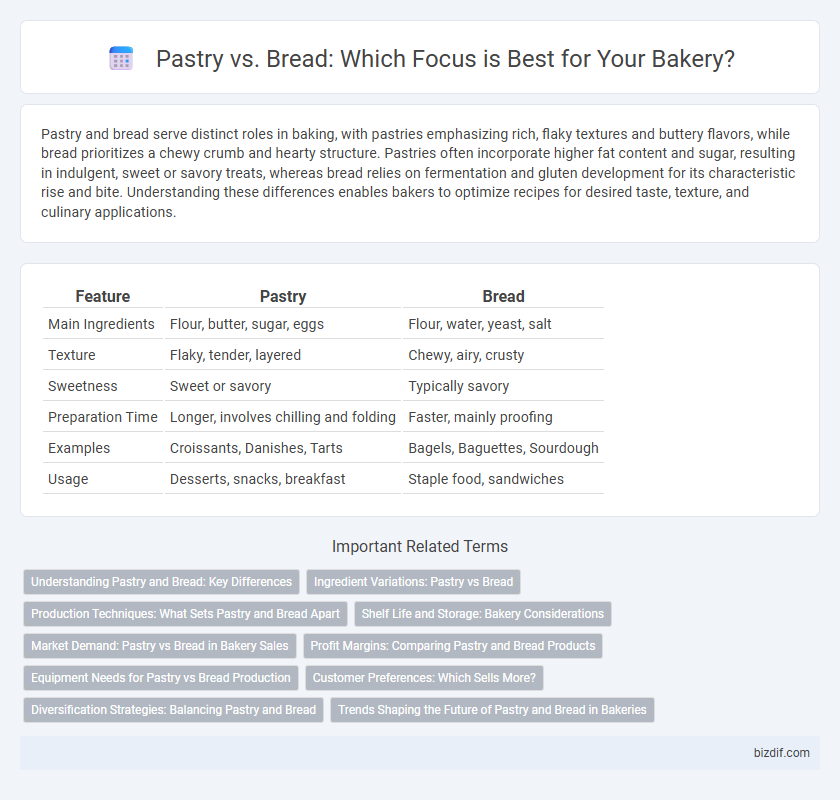 Pastry vs. Bread: Which Focus is Best for Your Bakery?

Pastry and bread serve distinct roles in baking, with pastries emphasizing rich, flaky textures and buttery flavors, while bread prioritizes a chewy crumb and hearty structure. Pastries often incorporate higher fat content and sugar, resulting in indulgent, sweet or savory treats, whereas bread relies on fermentation and gluten development for its characteristic rise and bite. Understanding these differences enables bakers to optimize recipes for desired taste, texture, and culinary applications.

| Feature | Pastry | Bread |
|---|---|---|
| Main Ingredients | Flour, butter, sugar, eggs | Flour, water, yeast, salt |
| Texture | Flaky, tender, layered | Chewy, airy, crusty |
| Sweetness | Sweet or savory | Typically savory |
| Preparation Time | Longer, involves chilling and folding | Faster, mainly proofing |
| Examples | Croissants, Danishes, Tarts | Bagels, Baguettes, Sourdough |
| Usage | Desserts, snacks, breakfast | Staple food, sandwiches |

Important Related Terms

Understanding Pastry and Bread: Key Differences
Ingredient Variations: Pastry vs Bread
Production Techniques: What Sets Pastry and Bread Apart
Shelf Life and Storage: Bakery Considerations
Market Demand: Pastry vs Bread in Bakery Sales
Profit Margins: Comparing Pastry and Bread Products
Equipment Needs for Pastry vs Bread Production
Customer Preferences: Which Sells More?
Diversification Strategies: Balancing Pastry and Bread
Trends Shaping the Future of Pastry and Bread in Bakeries

bizdif.com