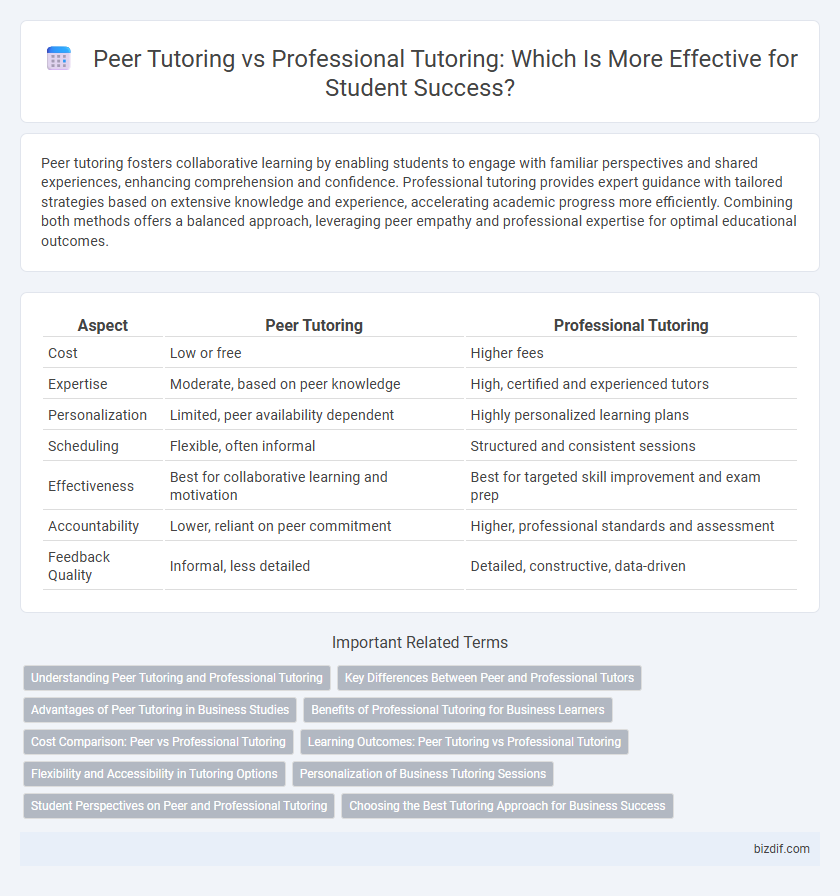 Peer Tutoring vs Professional Tutoring: Which Is More Effective for Student Success?

Peer tutoring fosters collaborative learning by enabling students to engage with familiar perspectives and shared experiences, enhancing comprehension and confidence. Professional tutoring provides expert guidance with tailored strategies based on extensive knowledge and experience, accelerating academic progress more efficiently. Combining both methods offers a balanced approach, leveraging peer empathy and professional expertise for optimal educational outcomes.

| Aspect | Peer Tutoring | Professional Tutoring |
|---|---|---|
| Cost | Low or free | Higher fees |
| Expertise | Moderate, based on peer knowledge | High, certified and experienced tutors |
| Personalization | Limited, peer availability dependent | Highly personalized learning plans |
| Scheduling | Flexible, often informal | Structured and consistent sessions |
| Effectiveness | Best for collaborative learning and motivation | Best for targeted skill improvement and exam prep |
| Accountability | Lower, reliant on peer commitment | Higher, professional standards and assessment |
| Feedback Quality | Informal, less detailed | Detailed, constructive, data-driven |

Important Related Terms

Understanding Peer Tutoring and Professional Tutoring
Key Differences Between Peer and Professional Tutors
Advantages of Peer Tutoring in Business Studies
Benefits of Professional Tutoring for Business Learners
Cost Comparison: Peer vs Professional Tutoring
Learning Outcomes: Peer Tutoring vs Professional Tutoring
Flexibility and Accessibility in Tutoring Options
Personalization of Business Tutoring Sessions
Student Perspectives on Peer and Professional Tutoring
Choosing the Best Tutoring Approach for Business Success

bizdif.com