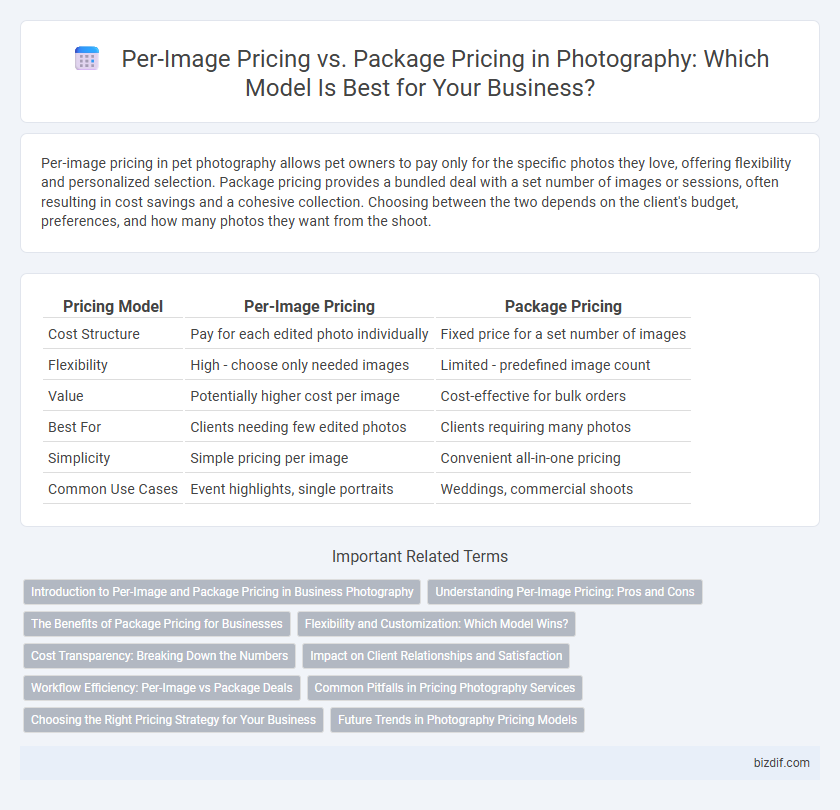 Per-Image Pricing vs. Package Pricing in Photography: Which Model Is Best for Your Business?

Per-image pricing in pet photography allows pet owners to pay only for the specific photos they love, offering flexibility and personalized selection. Package pricing provides a bundled deal with a set number of images or sessions, often resulting in cost savings and a cohesive collection. Choosing between the two depends on the client's budget, preferences, and how many photos they want from the shoot.

| Pricing Model | Per-Image Pricing | Package Pricing |
|---|---|---|
| Cost Structure | Pay for each edited photo individually | Fixed price for a set number of images |
| Flexibility | High - choose only needed images | Limited - predefined image count |
| Value | Potentially higher cost per image | Cost-effective for bulk orders |
| Best For | Clients needing few edited photos | Clients requiring many photos |
| Simplicity | Simple pricing per image | Convenient all-in-one pricing |
| Common Use Cases | Event highlights, single portraits | Weddings, commercial shoots |

Important Related Terms

Introduction to Per-Image and Package Pricing in Business Photography
Understanding Per-Image Pricing: Pros and Cons
The Benefits of Package Pricing for Businesses
Flexibility and Customization: Which Model Wins?
Cost Transparency: Breaking Down the Numbers
Impact on Client Relationships and Satisfaction
Workflow Efficiency: Per-Image vs Package Deals
Common Pitfalls in Pricing Photography Services
Choosing the Right Pricing Strategy for Your Business
Future Trends in Photography Pricing Models

bizdif.com