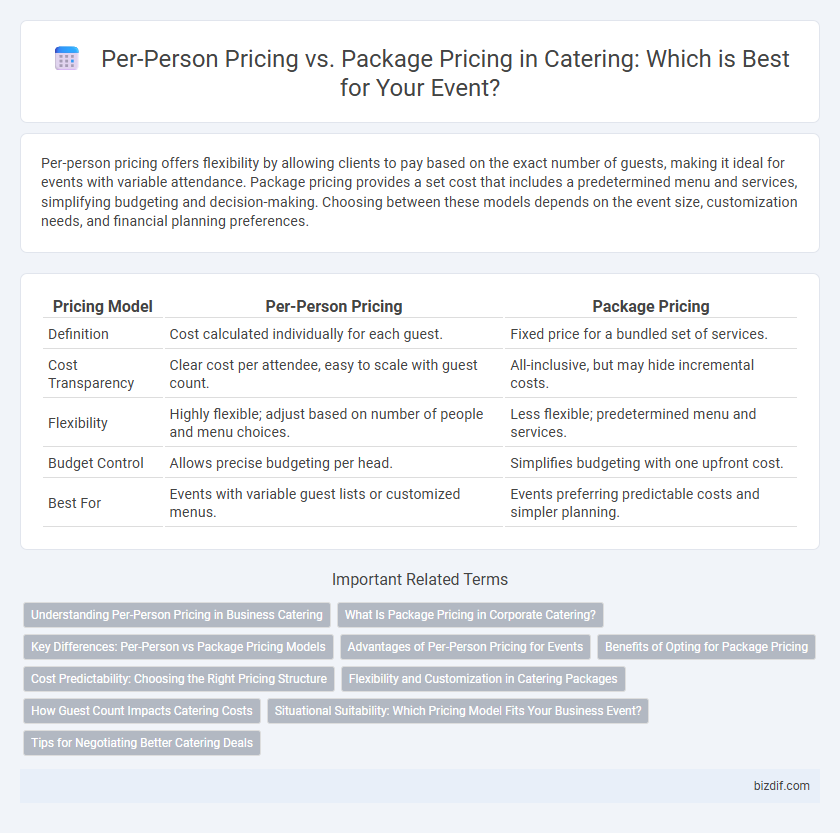 Per-Person Pricing vs. Package Pricing in Catering: Which is Best for Your Event?

Per-person pricing offers flexibility by allowing clients to pay based on the exact number of guests, making it ideal for events with variable attendance. Package pricing provides a set cost that includes a predetermined menu and services, simplifying budgeting and decision-making. Choosing between these models depends on the event size, customization needs, and financial planning preferences.

| Pricing Model | Per-Person Pricing | Package Pricing |
|---|---|---|
| Definition | Cost calculated individually for each guest. | Fixed price for a bundled set of services. |
| Cost Transparency | Clear cost per attendee, easy to scale with guest count. | All-inclusive, but may hide incremental costs. |
| Flexibility | Highly flexible; adjust based on number of people and menu choices. | Less flexible; predetermined menu and services. |
| Budget Control | Allows precise budgeting per head. | Simplifies budgeting with one upfront cost. |
| Best For | Events with variable guest lists or customized menus. | Events preferring predictable costs and simpler planning. |

Important Related Terms

Understanding Per-Person Pricing in Business Catering
What Is Package Pricing in Corporate Catering?
Key Differences: Per-Person vs Package Pricing Models
Advantages of Per-Person Pricing for Events
Benefits of Opting for Package Pricing
Cost Predictability: Choosing the Right Pricing Structure
Flexibility and Customization in Catering Packages
How Guest Count Impacts Catering Costs
Situational Suitability: Which Pricing Model Fits Your Business Event?
Tips for Negotiating Better Catering Deals

bizdif.com