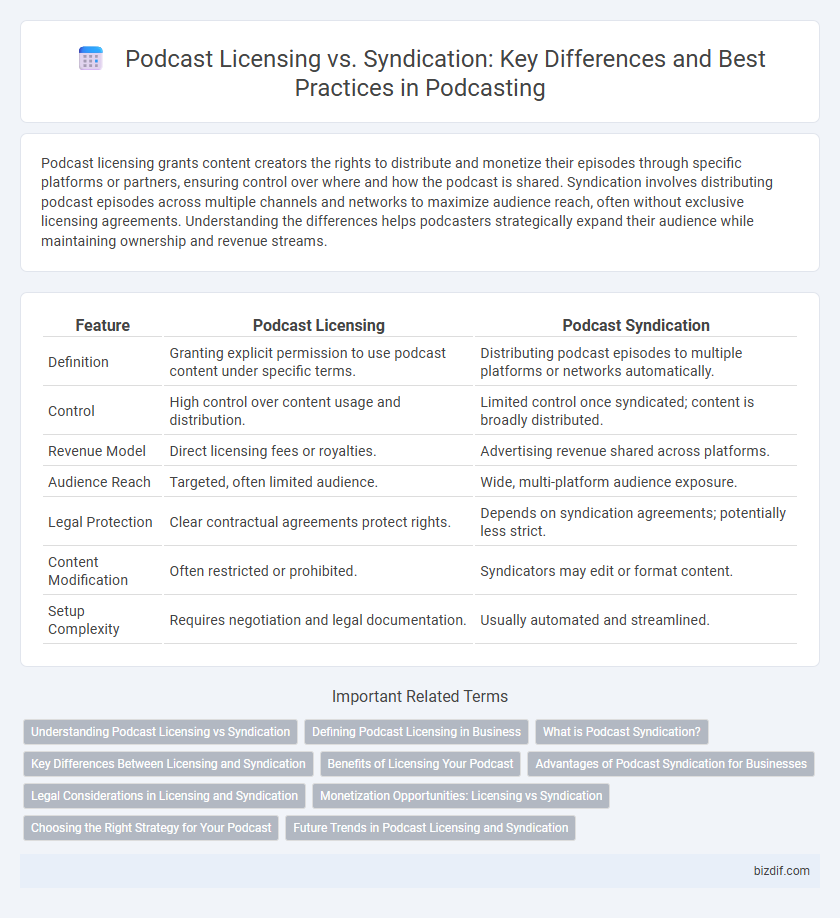 Podcast Licensing vs. Syndication: Key Differences and Best Practices in Podcasting

Podcast licensing grants content creators the rights to distribute and monetize their episodes through specific platforms or partners, ensuring control over where and how the podcast is shared. Syndication involves distributing podcast episodes across multiple channels and networks to maximize audience reach, often without exclusive licensing agreements. Understanding the differences helps podcasters strategically expand their audience while maintaining ownership and revenue streams.

| Feature | Podcast Licensing | Podcast Syndication |
|---|---|---|
| Definition | Granting explicit permission to use podcast content under specific terms. | Distributing podcast episodes to multiple platforms or networks automatically. |
| Control | High control over content usage and distribution. | Limited control once syndicated; content is broadly distributed. |
| Revenue Model | Direct licensing fees or royalties. | Advertising revenue shared across platforms. |
| Audience Reach | Targeted, often limited audience. | Wide, multi-platform audience exposure. |
| Legal Protection | Clear contractual agreements protect rights. | Depends on syndication agreements; potentially less strict. |
| Content Modification | Often restricted or prohibited. | Syndicators may edit or format content. |
| Setup Complexity | Requires negotiation and legal documentation. | Usually automated and streamlined. |

Important Related Terms

Understanding Podcast Licensing vs Syndication
Defining Podcast Licensing in Business
What is Podcast Syndication?
Key Differences Between Licensing and Syndication
Benefits of Licensing Your Podcast
Advantages of Podcast Syndication for Businesses
Legal Considerations in Licensing and Syndication
Monetization Opportunities: Licensing vs Syndication
Choosing the Right Strategy for Your Podcast
Future Trends in Podcast Licensing and Syndication

bizdif.com