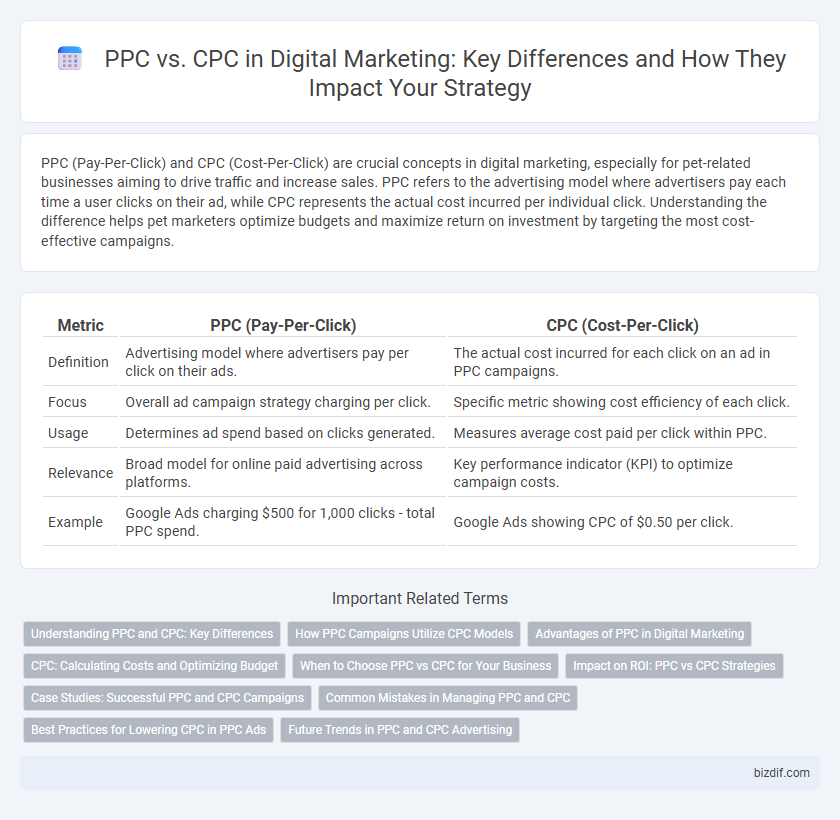 PPC vs. CPC in Digital Marketing: Key Differences and How They Impact Your Strategy

PPC (Pay-Per-Click) and CPC (Cost-Per-Click) are crucial concepts in digital marketing, especially for pet-related businesses aiming to drive traffic and increase sales. PPC refers to the advertising model where advertisers pay each time a user clicks on their ad, while CPC represents the actual cost incurred per individual click. Understanding the difference helps pet marketers optimize budgets and maximize return on investment by targeting the most cost-effective campaigns.

| Metric | PPC (Pay-Per-Click) | CPC (Cost-Per-Click) |
|---|---|---|
| Definition | Advertising model where advertisers pay per click on their ads. | The actual cost incurred for each click on an ad in PPC campaigns. |
| Focus | Overall ad campaign strategy charging per click. | Specific metric showing cost efficiency of each click. |
| Usage | Determines ad spend based on clicks generated. | Measures average cost paid per click within PPC. |
| Relevance | Broad model for online paid advertising across platforms. | Key performance indicator (KPI) to optimize campaign costs. |
| Example | Google Ads charging \$500 for 1,000 clicks - total PPC spend. | Google Ads showing CPC of \$0.50 per click. |

Important Related Terms

Understanding PPC and CPC: Key Differences
How PPC Campaigns Utilize CPC Models
Advantages of PPC in Digital Marketing
CPC: Calculating Costs and Optimizing Budget
When to Choose PPC vs CPC for Your Business
Impact on ROI: PPC vs CPC Strategies
Case Studies: Successful PPC and CPC Campaigns
Common Mistakes in Managing PPC and CPC
Best Practices for Lowering CPC in PPC Ads
Future Trends in PPC and CPC Advertising

bizdif.com