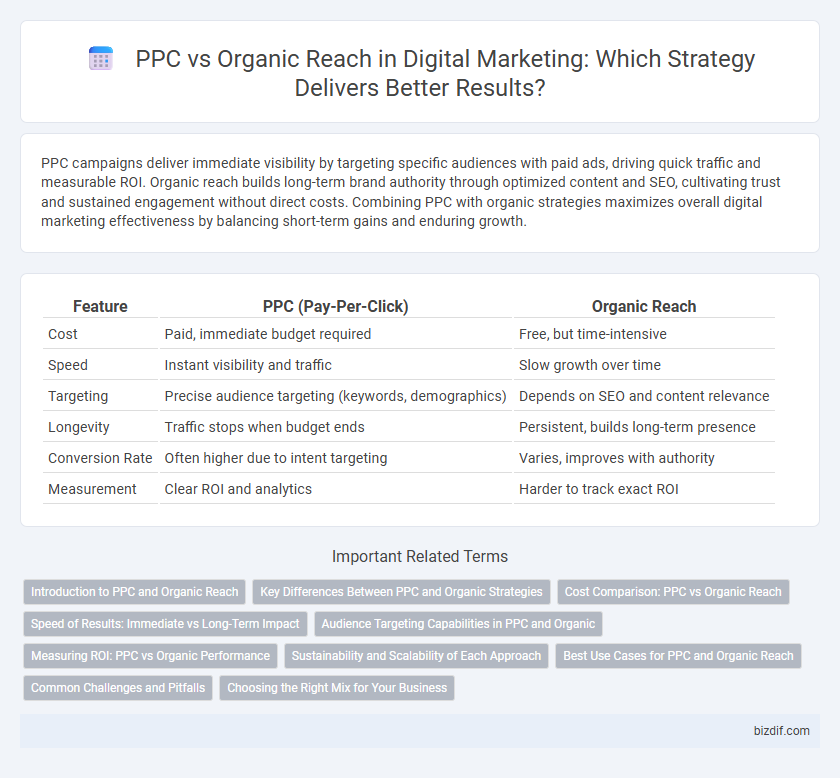 PPC vs Organic Reach in Digital Marketing: Which Strategy Delivers Better Results?

PPC campaigns deliver immediate visibility by targeting specific audiences with paid ads, driving quick traffic and measurable ROI. Organic reach builds long-term brand authority through optimized content and SEO, cultivating trust and sustained engagement without direct costs. Combining PPC with organic strategies maximizes overall digital marketing effectiveness by balancing short-term gains and enduring growth.

| Feature | PPC (Pay-Per-Click) | Organic Reach |
|---|---|---|
| Cost | Paid, immediate budget required | Free, but time-intensive |
| Speed | Instant visibility and traffic | Slow growth over time |
| Targeting | Precise audience targeting (keywords, demographics) | Depends on SEO and content relevance |
| Longevity | Traffic stops when budget ends | Persistent, builds long-term presence |
| Conversion Rate | Often higher due to intent targeting | Varies, improves with authority |
| Measurement | Clear ROI and analytics | Harder to track exact ROI |

Important Related Terms

Introduction to PPC and Organic Reach
Key Differences Between PPC and Organic Strategies
Cost Comparison: PPC vs Organic Reach
Speed of Results: Immediate vs Long-Term Impact
Audience Targeting Capabilities in PPC and Organic
Measuring ROI: PPC vs Organic Performance
Sustainability and Scalability of Each Approach
Best Use Cases for PPC and Organic Reach
Common Challenges and Pitfalls
Choosing the Right Mix for Your Business

bizdif.com