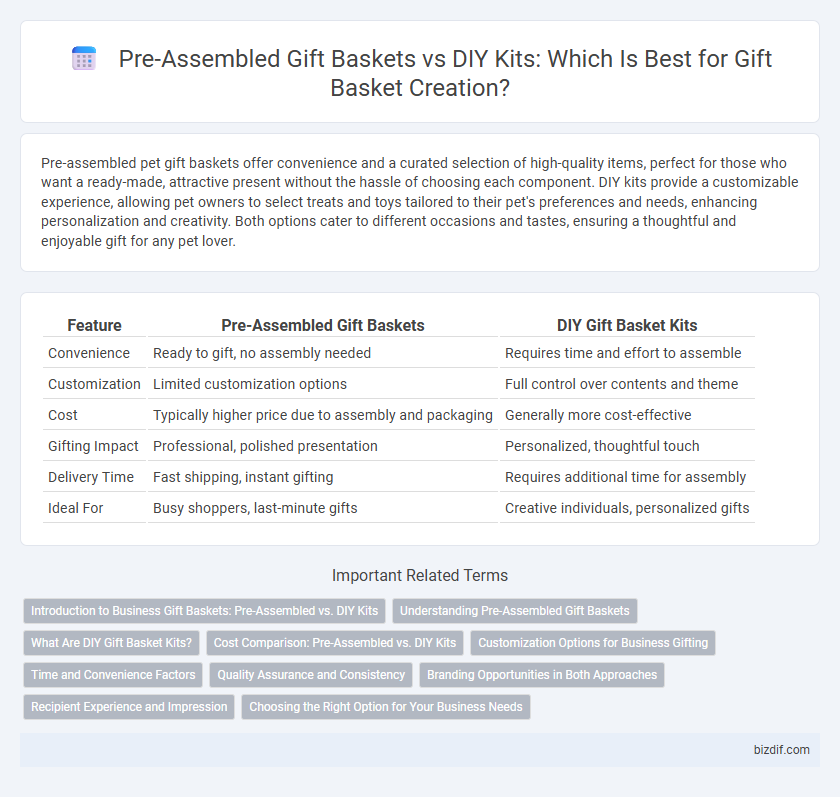 Pre-Assembled Gift Baskets vs DIY Kits: Which Is Best for Gift Basket Creation?

Pre-assembled pet gift baskets offer convenience and a curated selection of high-quality items, perfect for those who want a ready-made, attractive present without the hassle of choosing each component. DIY kits provide a customizable experience, allowing pet owners to select treats and toys tailored to their pet's preferences and needs, enhancing personalization and creativity. Both options cater to different occasions and tastes, ensuring a thoughtful and enjoyable gift for any pet lover.

| Feature | Pre-Assembled Gift Baskets | DIY Gift Basket Kits |
|---|---|---|
| Convenience | Ready to gift, no assembly needed | Requires time and effort to assemble |
| Customization | Limited customization options | Full control over contents and theme |
| Cost | Typically higher price due to assembly and packaging | Generally more cost-effective |
| Gifting Impact | Professional, polished presentation | Personalized, thoughtful touch |
| Delivery Time | Fast shipping, instant gifting | Requires additional time for assembly |
| Ideal For | Busy shoppers, last-minute gifts | Creative individuals, personalized gifts |

Important Related Terms

Introduction to Business Gift Baskets: Pre-Assembled vs. DIY Kits
Understanding Pre-Assembled Gift Baskets
What Are DIY Gift Basket Kits?
Cost Comparison: Pre-Assembled vs. DIY Kits
Customization Options for Business Gifting
Time and Convenience Factors
Quality Assurance and Consistency
Branding Opportunities in Both Approaches
Recipient Experience and Impression
Choosing the Right Option for Your Business Needs

bizdif.com