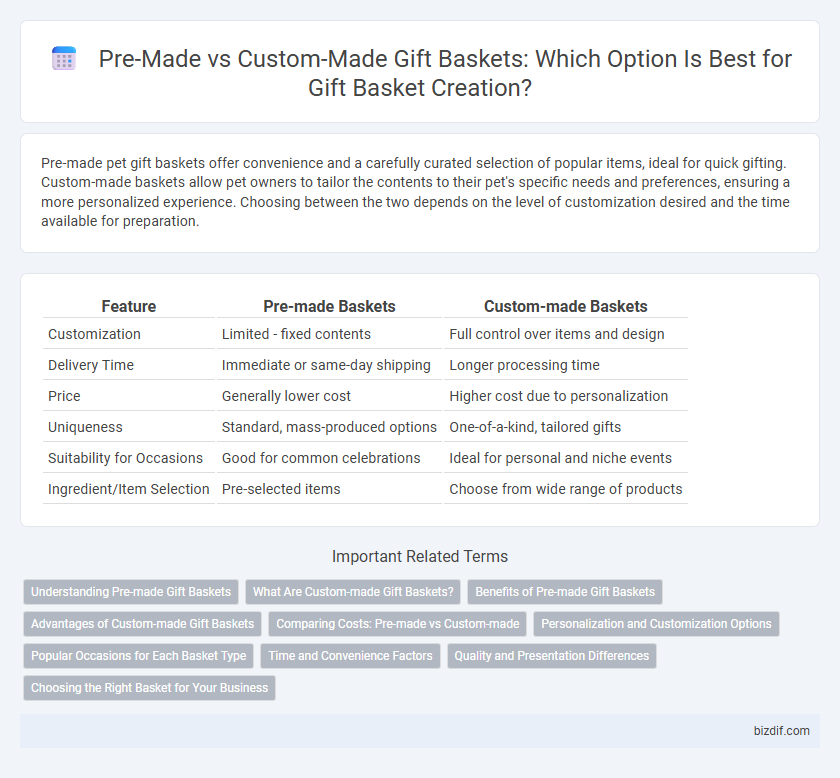 Pre-Made vs Custom-Made Gift Baskets: Which Option Is Best for Gift Basket Creation?

Pre-made pet gift baskets offer convenience and a carefully curated selection of popular items, ideal for quick gifting. Custom-made baskets allow pet owners to tailor the contents to their pet's specific needs and preferences, ensuring a more personalized experience. Choosing between the two depends on the level of customization desired and the time available for preparation.

| Feature | Pre-made Baskets | Custom-made Baskets |
|---|---|---|
| Customization | Limited - fixed contents | Full control over items and design |
| Delivery Time | Immediate or same-day shipping | Longer processing time |
| Price | Generally lower cost | Higher cost due to personalization |
| Uniqueness | Standard, mass-produced options | One-of-a-kind, tailored gifts |
| Suitability for Occasions | Good for common celebrations | Ideal for personal and niche events |
| Ingredient/Item Selection | Pre-selected items | Choose from wide range of products |

Important Related Terms

Understanding Pre-made Gift Baskets
What Are Custom-made Gift Baskets?
Benefits of Pre-made Gift Baskets
Advantages of Custom-made Gift Baskets
Comparing Costs: Pre-made vs Custom-made
Personalization and Customization Options
Popular Occasions for Each Basket Type
Time and Convenience Factors
Quality and Presentation Differences
Choosing the Right Basket for Your Business

bizdif.com