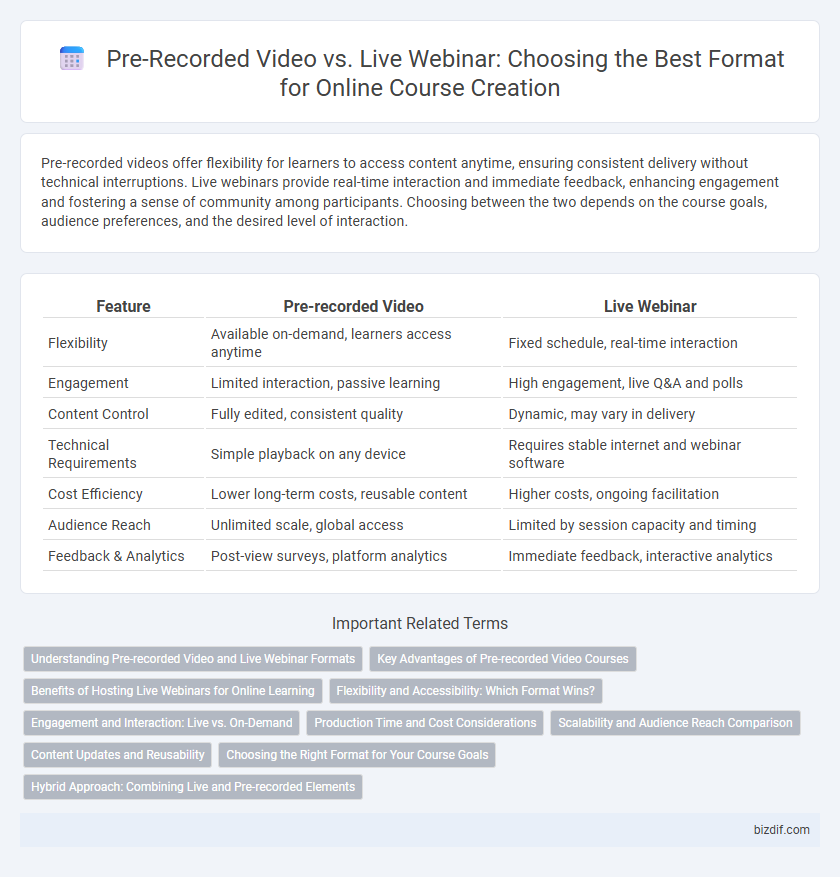 Pre-Recorded Video vs. Live Webinar: Choosing the Best Format for Online Course Creation

Pre-recorded videos offer flexibility for learners to access content anytime, ensuring consistent delivery without technical interruptions. Live webinars provide real-time interaction and immediate feedback, enhancing engagement and fostering a sense of community among participants. Choosing between the two depends on the course goals, audience preferences, and the desired level of interaction.

| Feature | Pre-recorded Video | Live Webinar |
|---|---|---|
| Flexibility | Available on-demand, learners access anytime | Fixed schedule, real-time interaction |
| Engagement | Limited interaction, passive learning | High engagement, live Q&A and polls |
| Content Control | Fully edited, consistent quality | Dynamic, may vary in delivery |
| Technical Requirements | Simple playback on any device | Requires stable internet and webinar software |
| Cost Efficiency | Lower long-term costs, reusable content | Higher costs, ongoing facilitation |
| Audience Reach | Unlimited scale, global access | Limited by session capacity and timing |
| Feedback & Analytics | Post-view surveys, platform analytics | Immediate feedback, interactive analytics |

Important Related Terms

Understanding Pre-recorded Video and Live Webinar Formats
Key Advantages of Pre-recorded Video Courses
Benefits of Hosting Live Webinars for Online Learning
Flexibility and Accessibility: Which Format Wins?
Engagement and Interaction: Live vs. On-Demand
Production Time and Cost Considerations
Scalability and Audience Reach Comparison
Content Updates and Reusability
Choosing the Right Format for Your Course Goals
Hybrid Approach: Combining Live and Pre-recorded Elements

bizdif.com