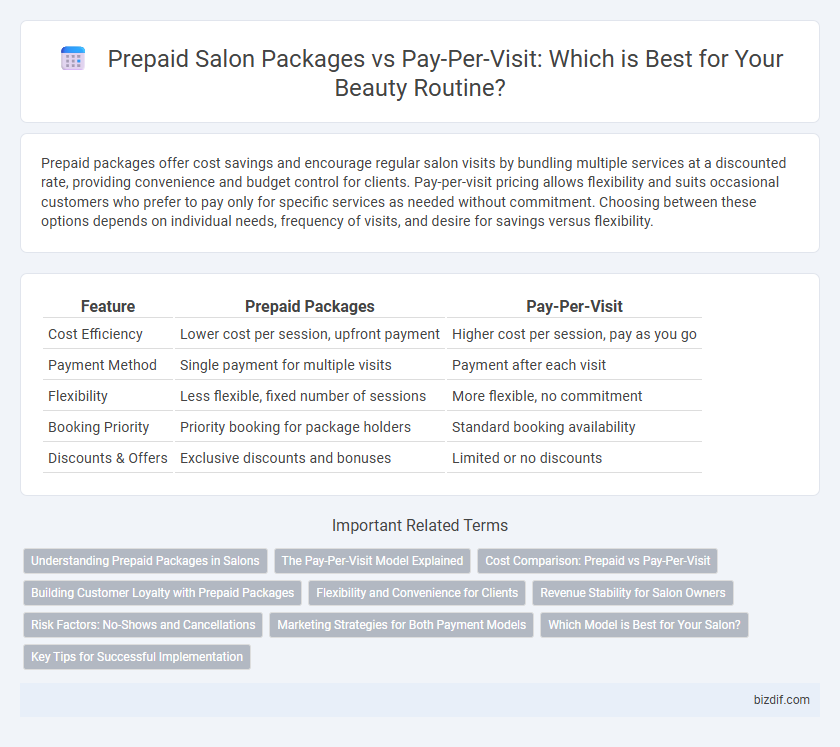 Prepaid Salon Packages vs Pay-Per-Visit: Which is Best for Your Beauty Routine?

Prepaid packages offer cost savings and encourage regular salon visits by bundling multiple services at a discounted rate, providing convenience and budget control for clients. Pay-per-visit pricing allows flexibility and suits occasional customers who prefer to pay only for specific services as needed without commitment. Choosing between these options depends on individual needs, frequency of visits, and desire for savings versus flexibility.

| Feature | Prepaid Packages | Pay-Per-Visit |
|---|---|---|
| Cost Efficiency | Lower cost per session, upfront payment | Higher cost per session, pay as you go |
| Payment Method | Single payment for multiple visits | Payment after each visit |
| Flexibility | Less flexible, fixed number of sessions | More flexible, no commitment |
| Booking Priority | Priority booking for package holders | Standard booking availability |
| Discounts & Offers | Exclusive discounts and bonuses | Limited or no discounts |

Important Related Terms

Understanding Prepaid Packages in Salons
The Pay-Per-Visit Model Explained
Cost Comparison: Prepaid vs Pay-Per-Visit
Building Customer Loyalty with Prepaid Packages
Flexibility and Convenience for Clients
Revenue Stability for Salon Owners
Risk Factors: No-Shows and Cancellations
Marketing Strategies for Both Payment Models
Which Model is Best for Your Salon?
Key Tips for Successful Implementation

bizdif.com