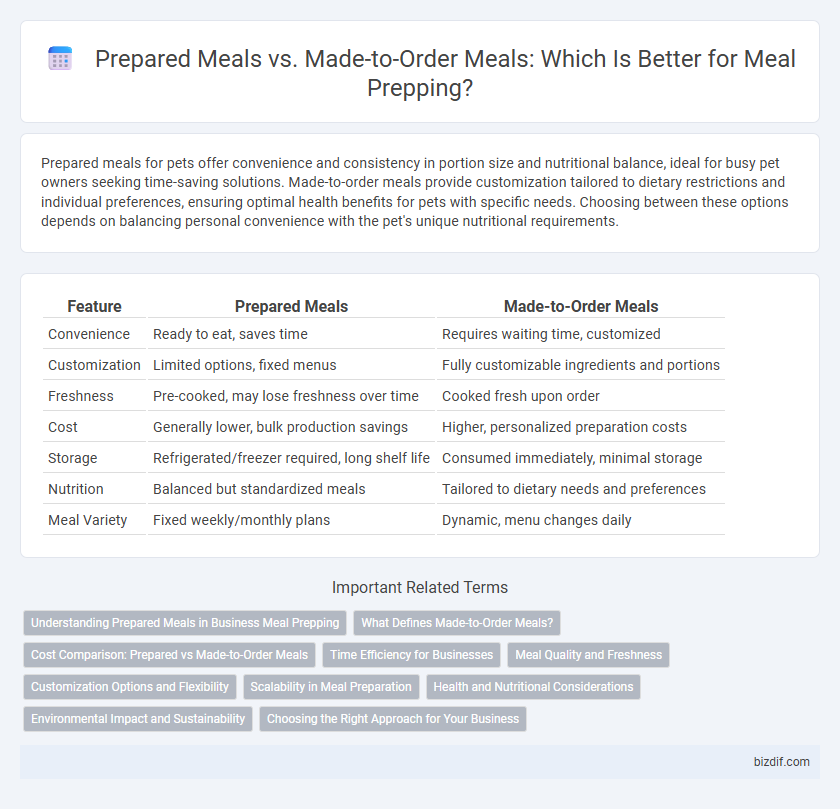 Prepared Meals vs. Made-to-Order Meals: Which Is Better for Meal Prepping?

Prepared meals for pets offer convenience and consistency in portion size and nutritional balance, ideal for busy pet owners seeking time-saving solutions. Made-to-order meals provide customization tailored to dietary restrictions and individual preferences, ensuring optimal health benefits for pets with specific needs. Choosing between these options depends on balancing personal convenience with the pet's unique nutritional requirements.

| Feature | Prepared Meals | Made-to-Order Meals |
|---|---|---|
| Convenience | Ready to eat, saves time | Requires waiting time, customized |
| Customization | Limited options, fixed menus | Fully customizable ingredients and portions |
| Freshness | Pre-cooked, may lose freshness over time | Cooked fresh upon order |
| Cost | Generally lower, bulk production savings | Higher, personalized preparation costs |
| Storage | Refrigerated/freezer required, long shelf life | Consumed immediately, minimal storage |
| Nutrition | Balanced but standardized meals | Tailored to dietary needs and preferences |
| Meal Variety | Fixed weekly/monthly plans | Dynamic, menu changes daily |

Important Related Terms

Understanding Prepared Meals in Business Meal Prepping
What Defines Made-to-Order Meals?
Cost Comparison: Prepared vs Made-to-Order Meals
Time Efficiency for Businesses
Meal Quality and Freshness
Customization Options and Flexibility
Scalability in Meal Preparation
Health and Nutritional Considerations
Environmental Impact and Sustainability
Choosing the Right Approach for Your Business

bizdif.com