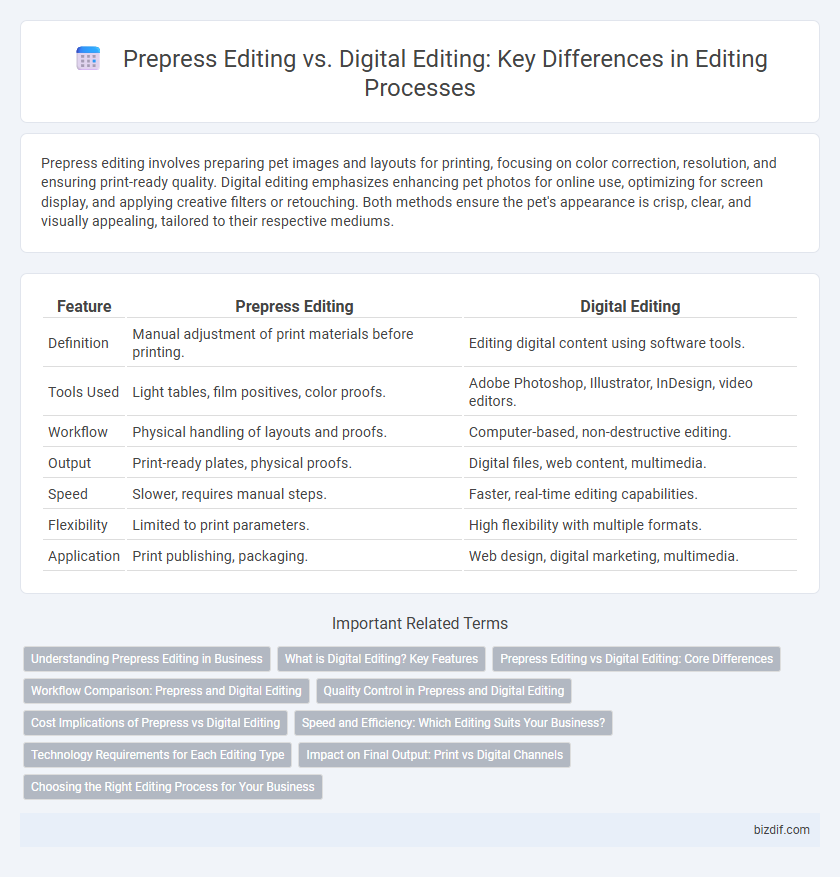 Prepress Editing vs. Digital Editing: Key Differences in Editing Processes

Prepress editing involves preparing pet images and layouts for printing, focusing on color correction, resolution, and ensuring print-ready quality. Digital editing emphasizes enhancing pet photos for online use, optimizing for screen display, and applying creative filters or retouching. Both methods ensure the pet's appearance is crisp, clear, and visually appealing, tailored to their respective mediums.

| Feature | Prepress Editing | Digital Editing |
|---|---|---|
| Definition | Manual adjustment of print materials before printing. | Editing digital content using software tools. |
| Tools Used | Light tables, film positives, color proofs. | Adobe Photoshop, Illustrator, InDesign, video editors. |
| Workflow | Physical handling of layouts and proofs. | Computer-based, non-destructive editing. |
| Output | Print-ready plates, physical proofs. | Digital files, web content, multimedia. |
| Speed | Slower, requires manual steps. | Faster, real-time editing capabilities. |
| Flexibility | Limited to print parameters. | High flexibility with multiple formats. |
| Application | Print publishing, packaging. | Web design, digital marketing, multimedia. |

Important Related Terms

Understanding Prepress Editing in Business
What is Digital Editing? Key Features
Prepress Editing vs Digital Editing: Core Differences
Workflow Comparison: Prepress and Digital Editing
Quality Control in Prepress and Digital Editing
Cost Implications of Prepress vs Digital Editing
Speed and Efficiency: Which Editing Suits Your Business?
Technology Requirements for Each Editing Type
Impact on Final Output: Print vs Digital Channels
Choosing the Right Editing Process for Your Business

bizdif.com