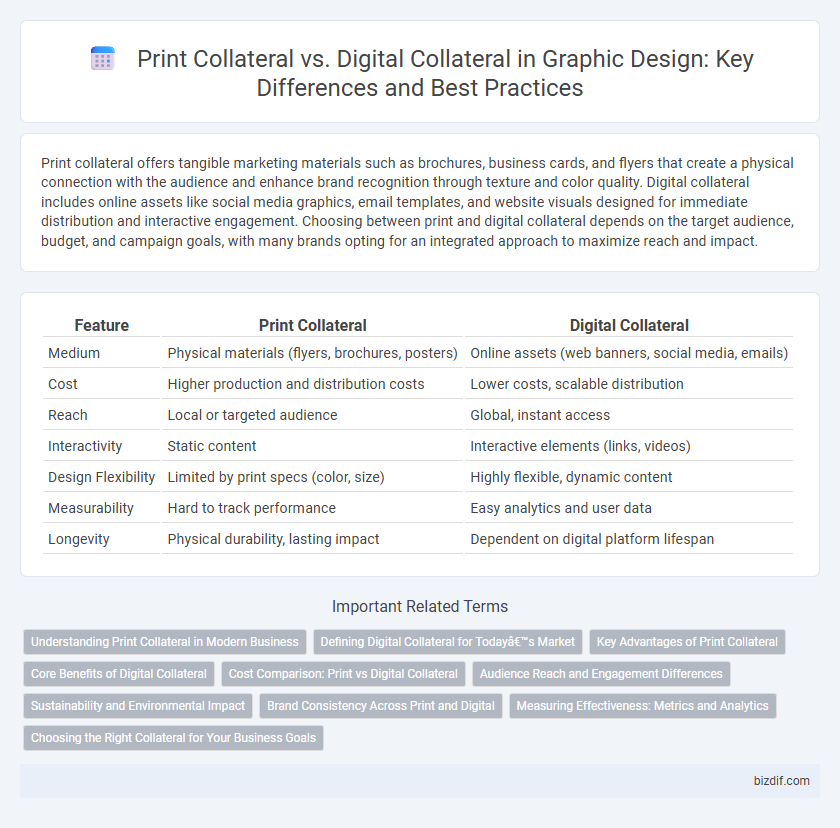 Print Collateral vs. Digital Collateral in Graphic Design: Key Differences and Best Practices

Print collateral offers tangible marketing materials such as brochures, business cards, and flyers that create a physical connection with the audience and enhance brand recognition through texture and color quality. Digital collateral includes online assets like social media graphics, email templates, and website visuals designed for immediate distribution and interactive engagement. Choosing between print and digital collateral depends on the target audience, budget, and campaign goals, with many brands opting for an integrated approach to maximize reach and impact.

| Feature | Print Collateral | Digital Collateral |
|---|---|---|
| Medium | Physical materials (flyers, brochures, posters) | Online assets (web banners, social media, emails) |
| Cost | Higher production and distribution costs | Lower costs, scalable distribution |
| Reach | Local or targeted audience | Global, instant access |
| Interactivity | Static content | Interactive elements (links, videos) |
| Design Flexibility | Limited by print specs (color, size) | Highly flexible, dynamic content |
| Measurability | Hard to track performance | Easy analytics and user data |
| Longevity | Physical durability, lasting impact | Dependent on digital platform lifespan |

Important Related Terms

Understanding Print Collateral in Modern Business
Defining Digital Collateral for Todayâ€™s Market
Key Advantages of Print Collateral
Core Benefits of Digital Collateral
Cost Comparison: Print vs Digital Collateral
Audience Reach and Engagement Differences
Sustainability and Environmental Impact
Brand Consistency Across Print and Digital
Measuring Effectiveness: Metrics and Analytics
Choosing the Right Collateral for Your Business Goals

bizdif.com