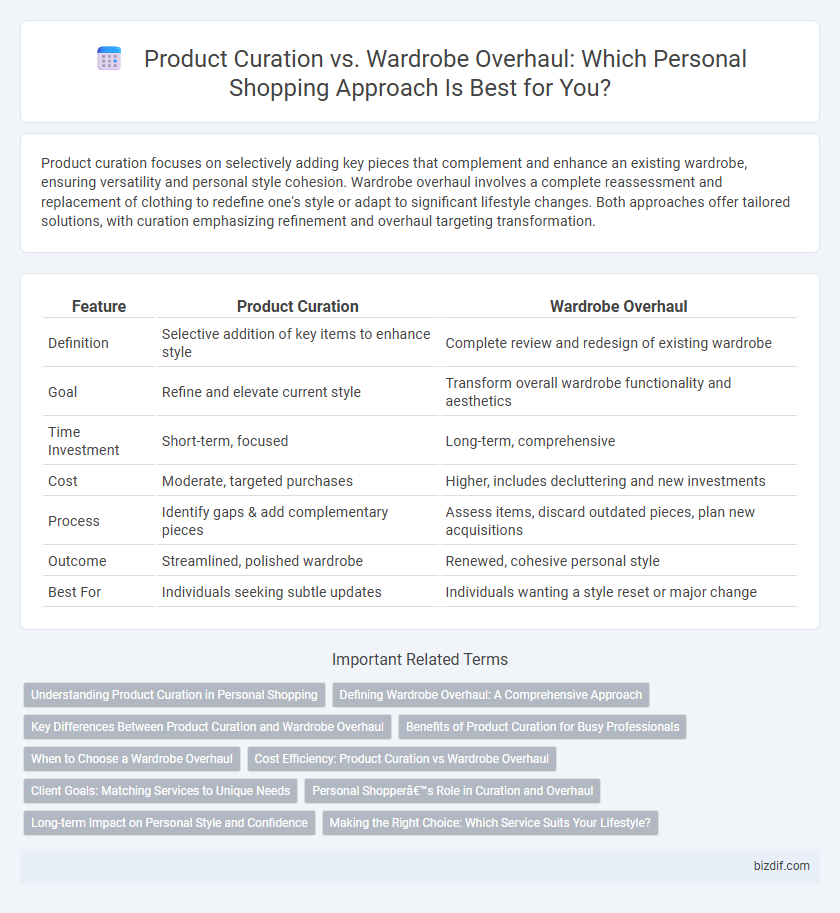 Product Curation vs. Wardrobe Overhaul: Which Personal Shopping Approach Is Best for You?

Product curation focuses on selectively adding key pieces that complement and enhance an existing wardrobe, ensuring versatility and personal style cohesion. Wardrobe overhaul involves a complete reassessment and replacement of clothing to redefine one's style or adapt to significant lifestyle changes. Both approaches offer tailored solutions, with curation emphasizing refinement and overhaul targeting transformation.

| Feature | Product Curation | Wardrobe Overhaul |
|---|---|---|
| Definition | Selective addition of key items to enhance style | Complete review and redesign of existing wardrobe |
| Goal | Refine and elevate current style | Transform overall wardrobe functionality and aesthetics |
| Time Investment | Short-term, focused | Long-term, comprehensive |
| Cost | Moderate, targeted purchases | Higher, includes decluttering and new investments |
| Process | Identify gaps & add complementary pieces | Assess items, discard outdated pieces, plan new acquisitions |
| Outcome | Streamlined, polished wardrobe | Renewed, cohesive personal style |
| Best For | Individuals seeking subtle updates | Individuals wanting a style reset or major change |

Important Related Terms

Understanding Product Curation in Personal Shopping
Defining Wardrobe Overhaul: A Comprehensive Approach
Key Differences Between Product Curation and Wardrobe Overhaul
Benefits of Product Curation for Busy Professionals
When to Choose a Wardrobe Overhaul
Cost Efficiency: Product Curation vs Wardrobe Overhaul
Client Goals: Matching Services to Unique Needs
Personal Shopperâ€™s Role in Curation and Overhaul
Long-term Impact on Personal Style and Confidence
Making the Right Choice: Which Service Suits Your Lifestyle?

bizdif.com