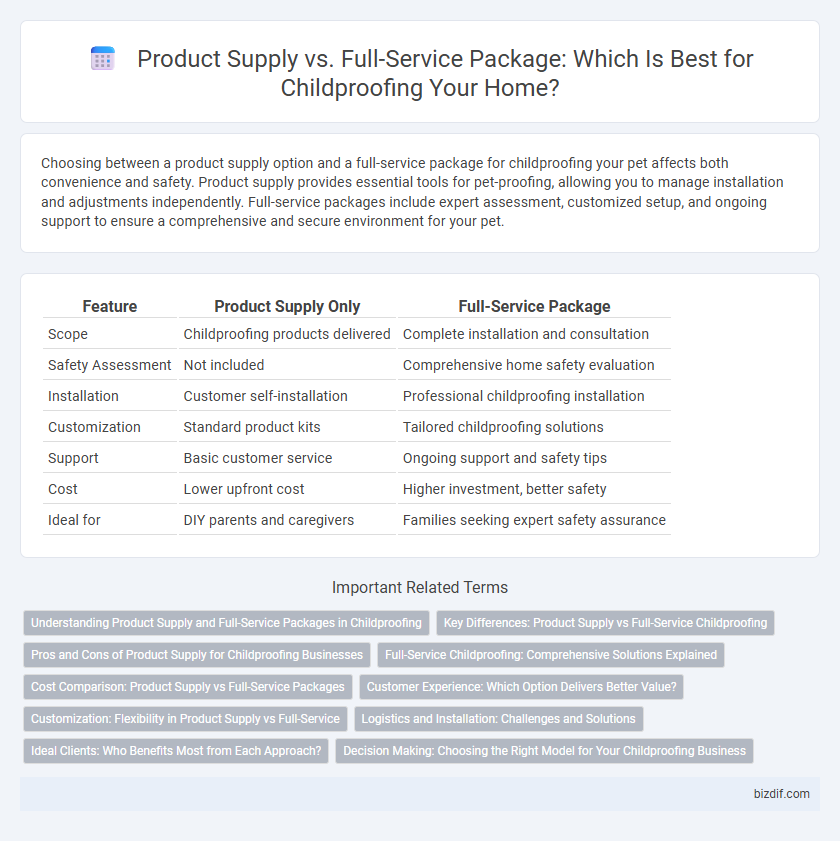 Product Supply vs. Full-Service Package: Which Is Best for Childproofing Your Home?

Choosing between a product supply option and a full-service package for childproofing your pet affects both convenience and safety. Product supply provides essential tools for pet-proofing, allowing you to manage installation and adjustments independently. Full-service packages include expert assessment, customized setup, and ongoing support to ensure a comprehensive and secure environment for your pet.

| Feature | Product Supply Only | Full-Service Package |
|---|---|---|
| Scope | Childproofing products delivered | Complete installation and consultation |
| Safety Assessment | Not included | Comprehensive home safety evaluation |
| Installation | Customer self-installation | Professional childproofing installation |
| Customization | Standard product kits | Tailored childproofing solutions |
| Support | Basic customer service | Ongoing support and safety tips |
| Cost | Lower upfront cost | Higher investment, better safety |
| Ideal for | DIY parents and caregivers | Families seeking expert safety assurance |

Important Related Terms

Understanding Product Supply and Full-Service Packages in Childproofing

Key Differences: Product Supply vs Full-Service Childproofing

Pros and Cons of Product Supply for Childproofing Businesses

Full-Service Childproofing: Comprehensive Solutions Explained

Cost Comparison: Product Supply vs Full-Service Packages

Customer Experience: Which Option Delivers Better Value?

Customization: Flexibility in Product Supply vs Full-Service

Logistics and Installation: Challenges and Solutions

Ideal Clients: Who Benefits Most from Each Approach?

Decision Making: Choosing the Right Model for Your Childproofing Business

bizdif.com