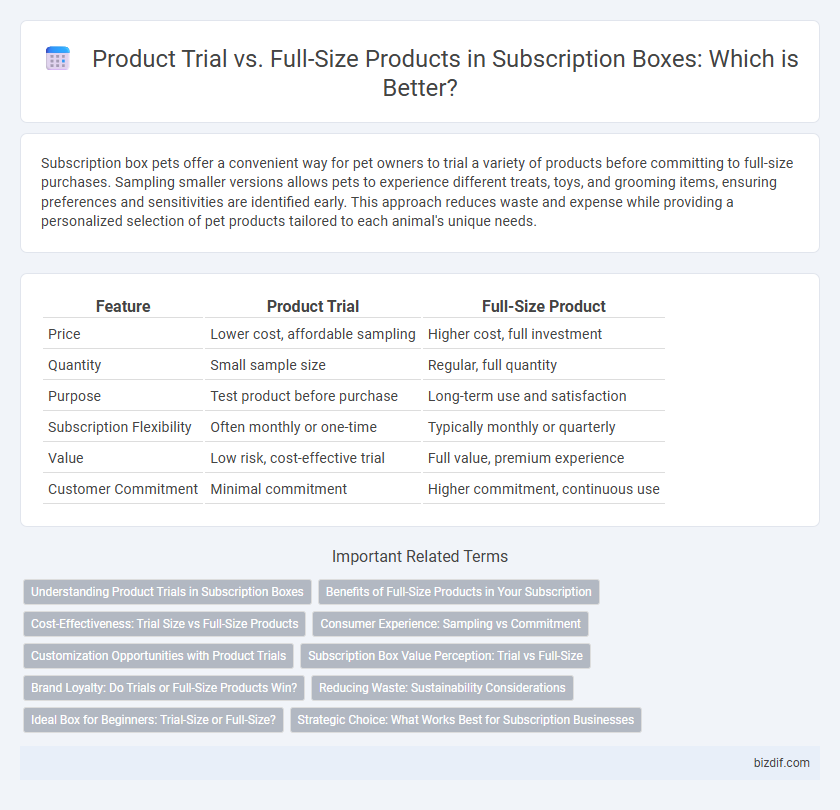 Product Trial vs. Full-Size Products in Subscription Boxes: Which is Better?

Subscription box pets offer a convenient way for pet owners to trial a variety of products before committing to full-size purchases. Sampling smaller versions allows pets to experience different treats, toys, and grooming items, ensuring preferences and sensitivities are identified early. This approach reduces waste and expense while providing a personalized selection of pet products tailored to each animal's unique needs.

| Feature | Product Trial | Full-Size Product |
|---|---|---|
| Price | Lower cost, affordable sampling | Higher cost, full investment |
| Quantity | Small sample size | Regular, full quantity |
| Purpose | Test product before purchase | Long-term use and satisfaction |
| Subscription Flexibility | Often monthly or one-time | Typically monthly or quarterly |
| Value | Low risk, cost-effective trial | Full value, premium experience |
| Customer Commitment | Minimal commitment | Higher commitment, continuous use |

Important Related Terms

Understanding Product Trials in Subscription Boxes

Benefits of Full-Size Products in Your Subscription

Cost-Effectiveness: Trial Size vs Full-Size Products

Consumer Experience: Sampling vs Commitment

Customization Opportunities with Product Trials

Subscription Box Value Perception: Trial vs Full-Size

Brand Loyalty: Do Trials or Full-Size Products Win?

Reducing Waste: Sustainability Considerations

Ideal Box for Beginners: Trial-Size or Full-Size?

Strategic Choice: What Works Best for Subscription Businesses

bizdif.com