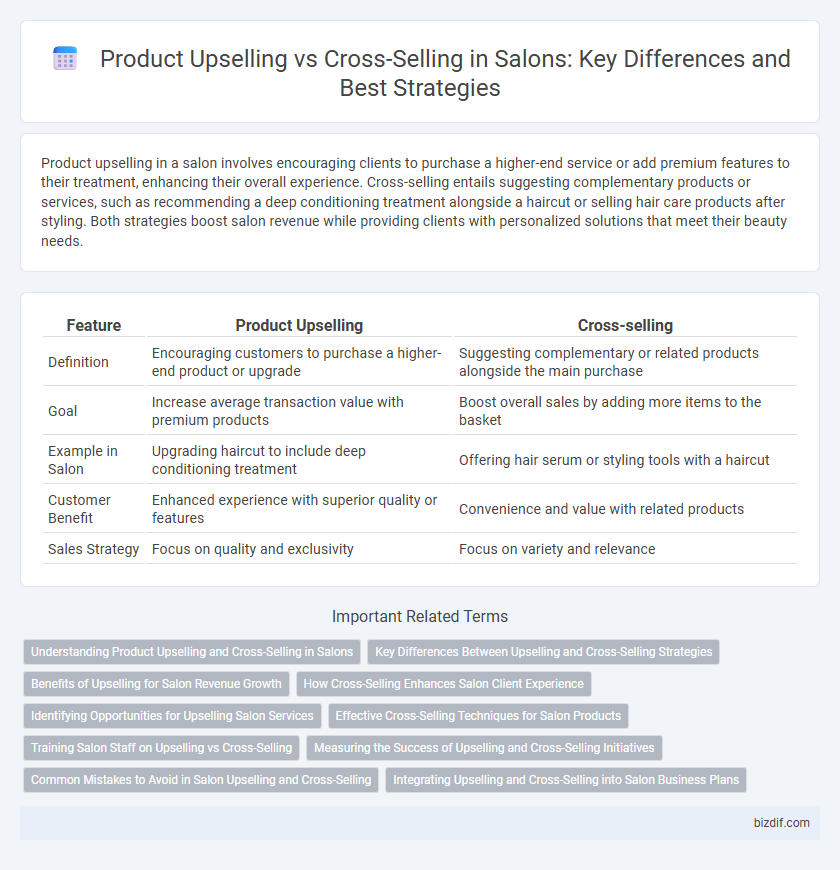 Product Upselling vs Cross-Selling in Salons: Key Differences and Best Strategies

Product upselling in a salon involves encouraging clients to purchase a higher-end service or add premium features to their treatment, enhancing their overall experience. Cross-selling entails suggesting complementary products or services, such as recommending a deep conditioning treatment alongside a haircut or selling hair care products after styling. Both strategies boost salon revenue while providing clients with personalized solutions that meet their beauty needs.

| Feature | Product Upselling | Cross-selling |
|---|---|---|
| Definition | Encouraging customers to purchase a higher-end product or upgrade | Suggesting complementary or related products alongside the main purchase |
| Goal | Increase average transaction value with premium products | Boost overall sales by adding more items to the basket |
| Example in Salon | Upgrading haircut to include deep conditioning treatment | Offering hair serum or styling tools with a haircut |
| Customer Benefit | Enhanced experience with superior quality or features | Convenience and value with related products |
| Sales Strategy | Focus on quality and exclusivity | Focus on variety and relevance |

Important Related Terms

Understanding Product Upselling and Cross-Selling in Salons
Key Differences Between Upselling and Cross-Selling Strategies
Benefits of Upselling for Salon Revenue Growth
How Cross-Selling Enhances Salon Client Experience
Identifying Opportunities for Upselling Salon Services
Effective Cross-Selling Techniques for Salon Products
Training Salon Staff on Upselling vs Cross-Selling
Measuring the Success of Upselling and Cross-Selling Initiatives
Common Mistakes to Avoid in Salon Upselling and Cross-Selling
Integrating Upselling and Cross-Selling into Salon Business Plans

bizdif.com