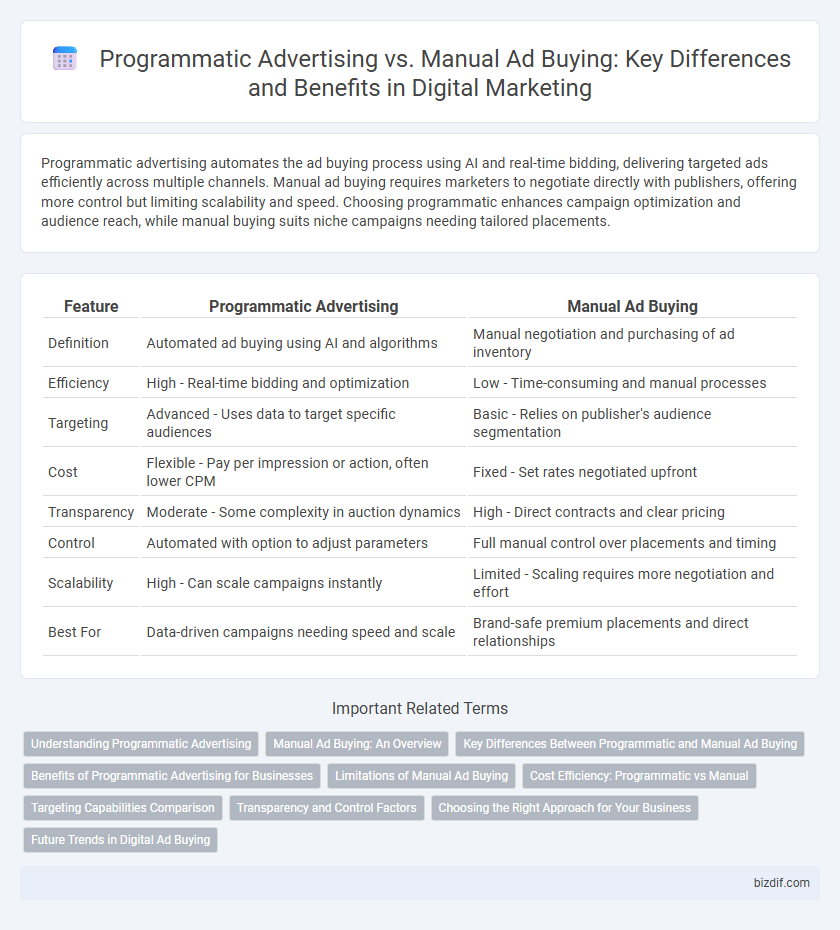 Programmatic Advertising vs. Manual Ad Buying: Key Differences and Benefits in Digital Marketing

Programmatic advertising automates the ad buying process using AI and real-time bidding, delivering targeted ads efficiently across multiple channels. Manual ad buying requires marketers to negotiate directly with publishers, offering more control but limiting scalability and speed. Choosing programmatic enhances campaign optimization and audience reach, while manual buying suits niche campaigns needing tailored placements.

| Feature | Programmatic Advertising | Manual Ad Buying |
|---|---|---|
| Definition | Automated ad buying using AI and algorithms | Manual negotiation and purchasing of ad inventory |
| Efficiency | High - Real-time bidding and optimization | Low - Time-consuming and manual processes |
| Targeting | Advanced - Uses data to target specific audiences | Basic - Relies on publisher's audience segmentation |
| Cost | Flexible - Pay per impression or action, often lower CPM | Fixed - Set rates negotiated upfront |
| Transparency | Moderate - Some complexity in auction dynamics | High - Direct contracts and clear pricing |
| Control | Automated with option to adjust parameters | Full manual control over placements and timing |
| Scalability | High - Can scale campaigns instantly | Limited - Scaling requires more negotiation and effort |
| Best For | Data-driven campaigns needing speed and scale | Brand-safe premium placements and direct relationships |

Important Related Terms

Understanding Programmatic Advertising
Manual Ad Buying: An Overview
Key Differences Between Programmatic and Manual Ad Buying
Benefits of Programmatic Advertising for Businesses
Limitations of Manual Ad Buying
Cost Efficiency: Programmatic vs Manual
Targeting Capabilities Comparison
Transparency and Control Factors
Choosing the Right Approach for Your Business
Future Trends in Digital Ad Buying

bizdif.com