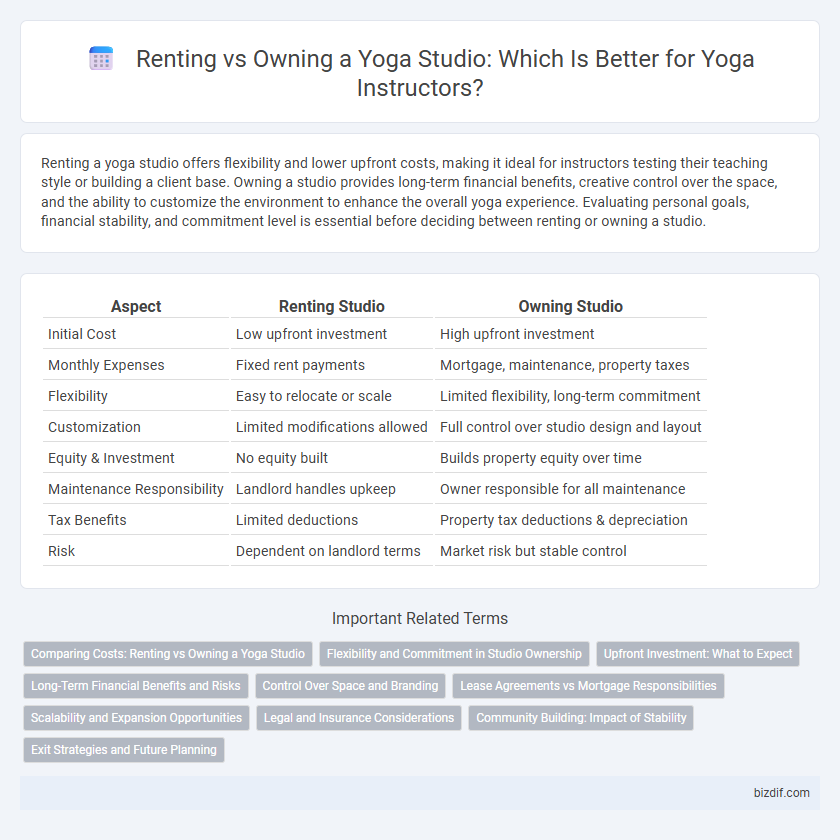 Renting vs Owning a Yoga Studio: Which Is Better for Yoga Instructors?

Renting a yoga studio offers flexibility and lower upfront costs, making it ideal for instructors testing their teaching style or building a client base. Owning a studio provides long-term financial benefits, creative control over the space, and the ability to customize the environment to enhance the overall yoga experience. Evaluating personal goals, financial stability, and commitment level is essential before deciding between renting or owning a studio.

| Aspect | Renting Studio | Owning Studio |
|---|---|---|
| Initial Cost | Low upfront investment | High upfront investment |
| Monthly Expenses | Fixed rent payments | Mortgage, maintenance, property taxes |
| Flexibility | Easy to relocate or scale | Limited flexibility, long-term commitment |
| Customization | Limited modifications allowed | Full control over studio design and layout |
| Equity & Investment | No equity built | Builds property equity over time |
| Maintenance Responsibility | Landlord handles upkeep | Owner responsible for all maintenance |
| Tax Benefits | Limited deductions | Property tax deductions & depreciation |
| Risk | Dependent on landlord terms | Market risk but stable control |

Important Related Terms

Comparing Costs: Renting vs Owning a Yoga Studio
Flexibility and Commitment in Studio Ownership
Upfront Investment: What to Expect
Long-Term Financial Benefits and Risks
Control Over Space and Branding
Lease Agreements vs Mortgage Responsibilities
Scalability and Expansion Opportunities
Legal and Insurance Considerations
Community Building: Impact of Stability
Exit Strategies and Future Planning

bizdif.com